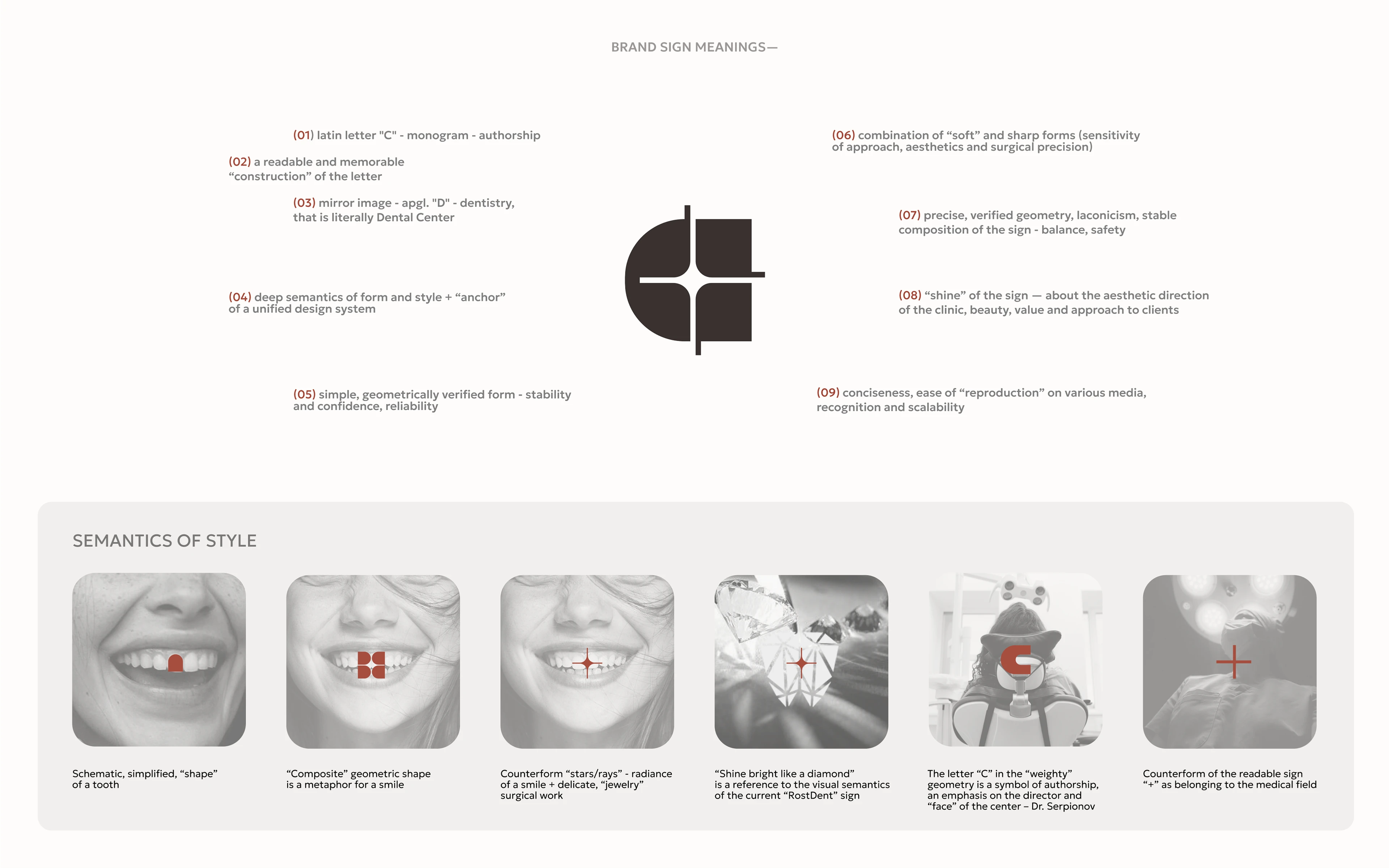 BRAND SIGN MEANINGS—

(01) latin letter "C" - monogram - authorship

(02) a readable and memorable “construction” of the letter

(03) mirror image - apgl. "D" - dentistry, that is literally Dental Center

(04) deep semantics of form and style + “anchor” of a unified design system

(05) simple, geometrically verified form - stability and confidence, reliability

(06) combination of “soft” and sharp forms (sensitivity of approach, aesthetics and surgical precision)

(07) precise, verified geometry, laconicism, stable composition of the sign - balance, safety

(08) “shine” of the sign — about the aesthetic direction of the clinic, beauty, value and approach to clients

(09) conciseness, ease of “reproduction” on various media, recognition and scalability

SEMANTICS OF STYLE

Schematic, simplified, “shape” of a tooth

“Composite” geometric shape is a metaphor for a smile

Counterform “stars/rays” - radiance of a smile + delicate, “jewelry” surgical work

“Shine bright like a diamond” is a reference to the visual semantics of the current “RostDent” sign

The letter “C” in the “weighty” geometry is a symbol of authorship, an emphasis on the director and “face” of the center – Dr. Serpionov

Counterform of the readable sign “+” as belonging to the medical field