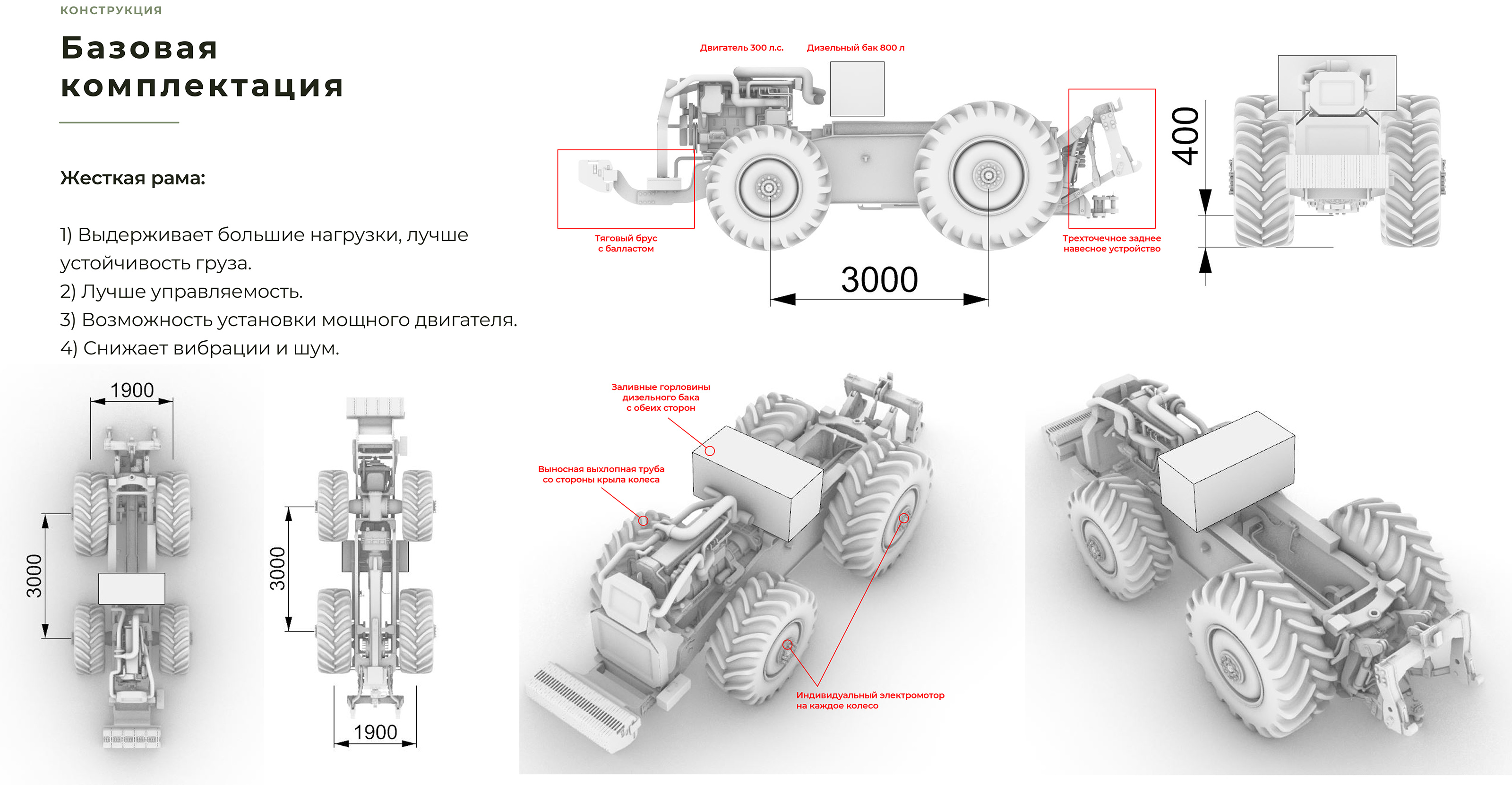 КОНСТРУКЦИЯ

Базовая комплектация

Жесткая рама:

1) Выдерживает большие нагрузки, лучше устойчивость груза.
2) Лучше управляемость.
3) Возможность установки мощного двигателя.
4) Снижает вибрации и шум.

Двигатель 300 л.с.

Дизельный бак 800 л

Тяговый брус с балластом

Трехточечное заднее навесное устройство

3000

400

1900

3000

3000

1900

Заливные горловины дизельного бака с обеих сторон

Выносная выхлопная труба со стороны крыла колеса

Индивидуальный электромотор на каждое колесо