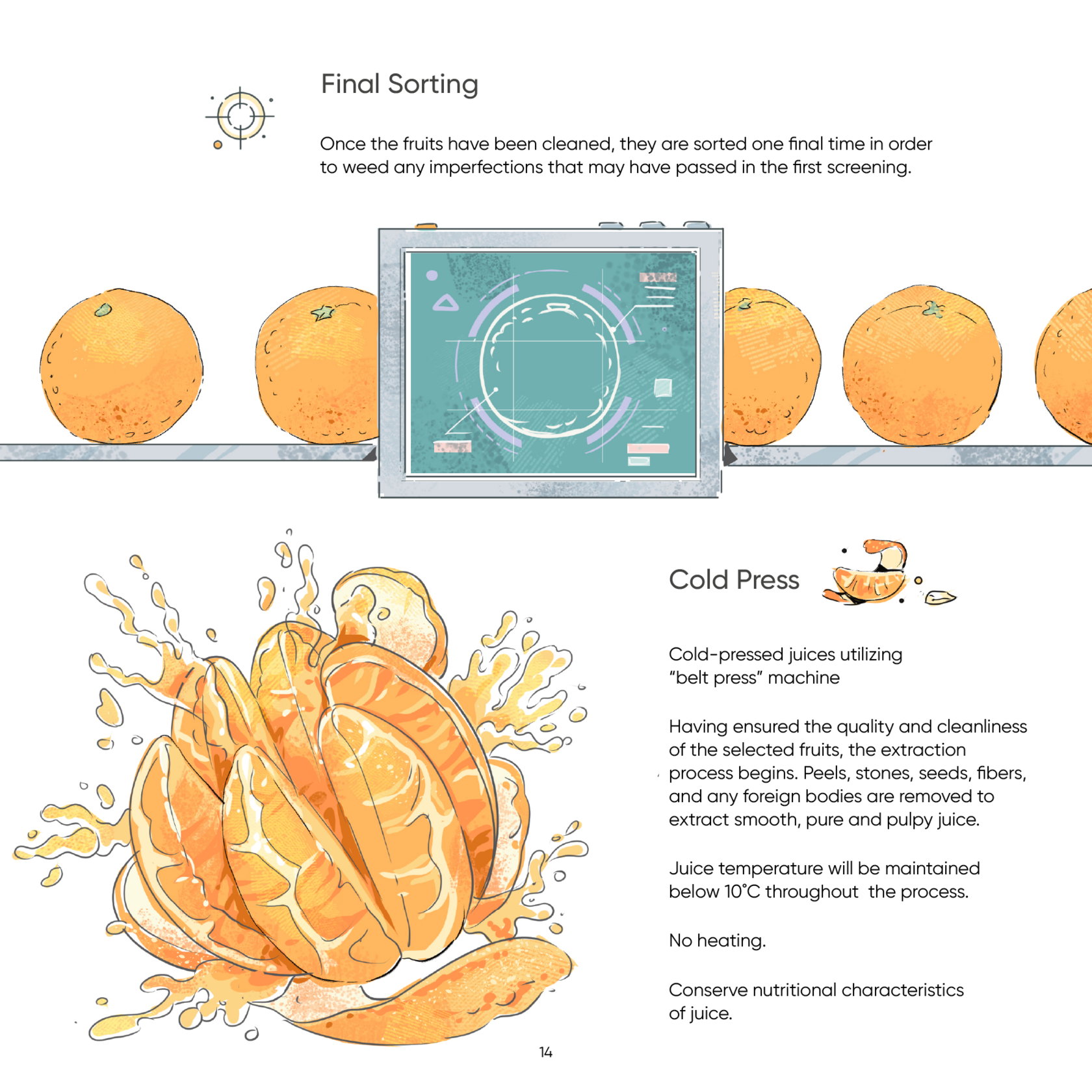 Final Sorting

Once the fruits have been cleaned, they are sorted one final time in order to weed any imperfections that may have passed in the first screening.

Cold Press

Cold-pressed juices utilizing "belt press" machine

Having ensured the quality and cleanliness of the selected fruits, the extraction process begins. Peels, stones, seeds, fibers, and any foreign bodies are removed to extract smooth, pure and pulpy juice.

Juice temperature will be maintained below 10°C throughout the process.

No heating.

Conserve nutritional characteristics of juice.

14