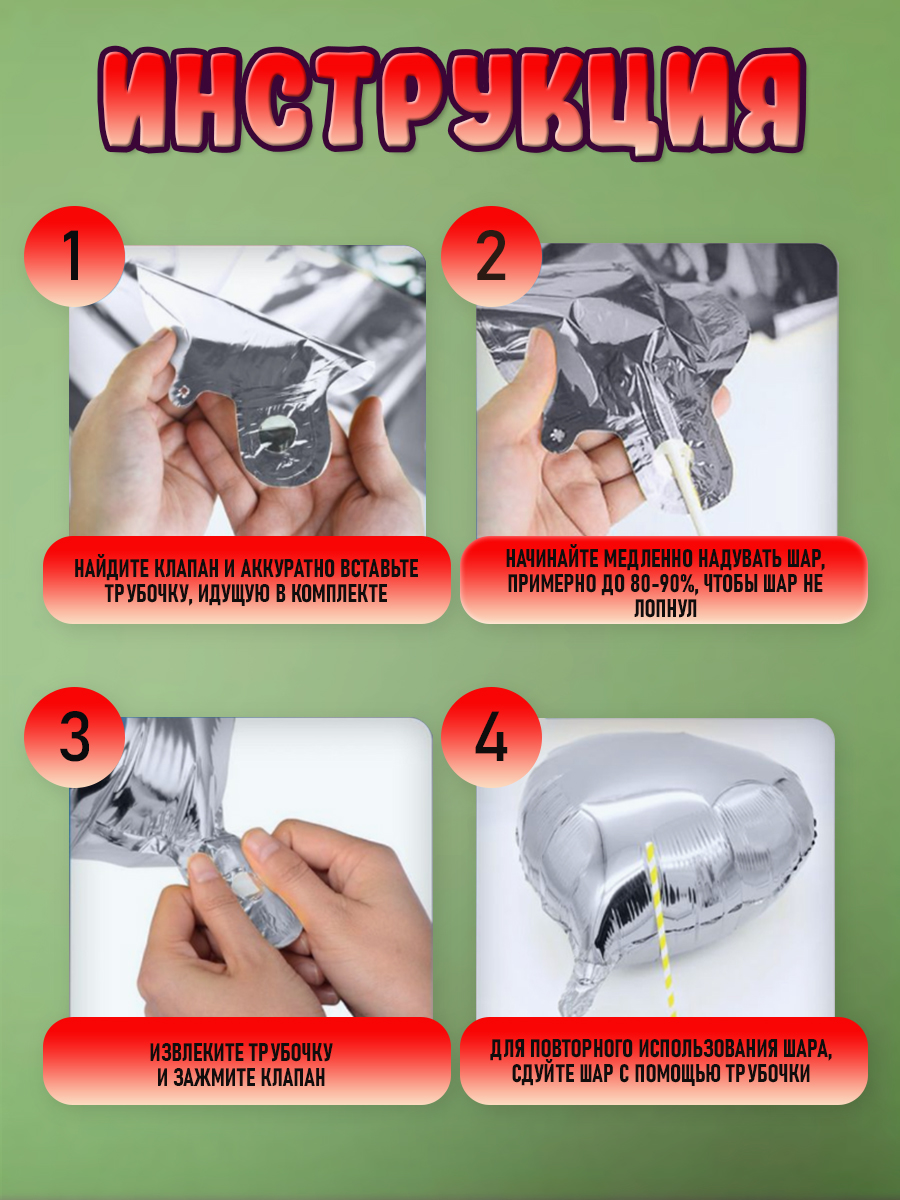 ИНСТРУКЦИЯ

1

НАЙДИТЕ КЛАПАН И АККУРАТНО ВСТАВЬТЕ ТРУБОЧКУ, ИДУЩУЮ В КОМПЛЕКТЕ

2

НАЧИНАЙТЕ МЕДЛЕННО НАДУВАТЬ ШАР, ПРИМЕРНО ДО 80-90%, ЧТОБЫ ШАР НЕ ЛОПНУЛ

3

ИЗВЛЕКИТЕ ТРУБОЧКУ
И ЗАЖМИТЕ КЛАПАН

4

ДЛЯ ПОВТОРНОГО ИСПОЛЬЗОВАНИЯ ШАРА, СДУЙТЕ ШАР С ПОМОЩЬЮ ТРУБОЧКИ