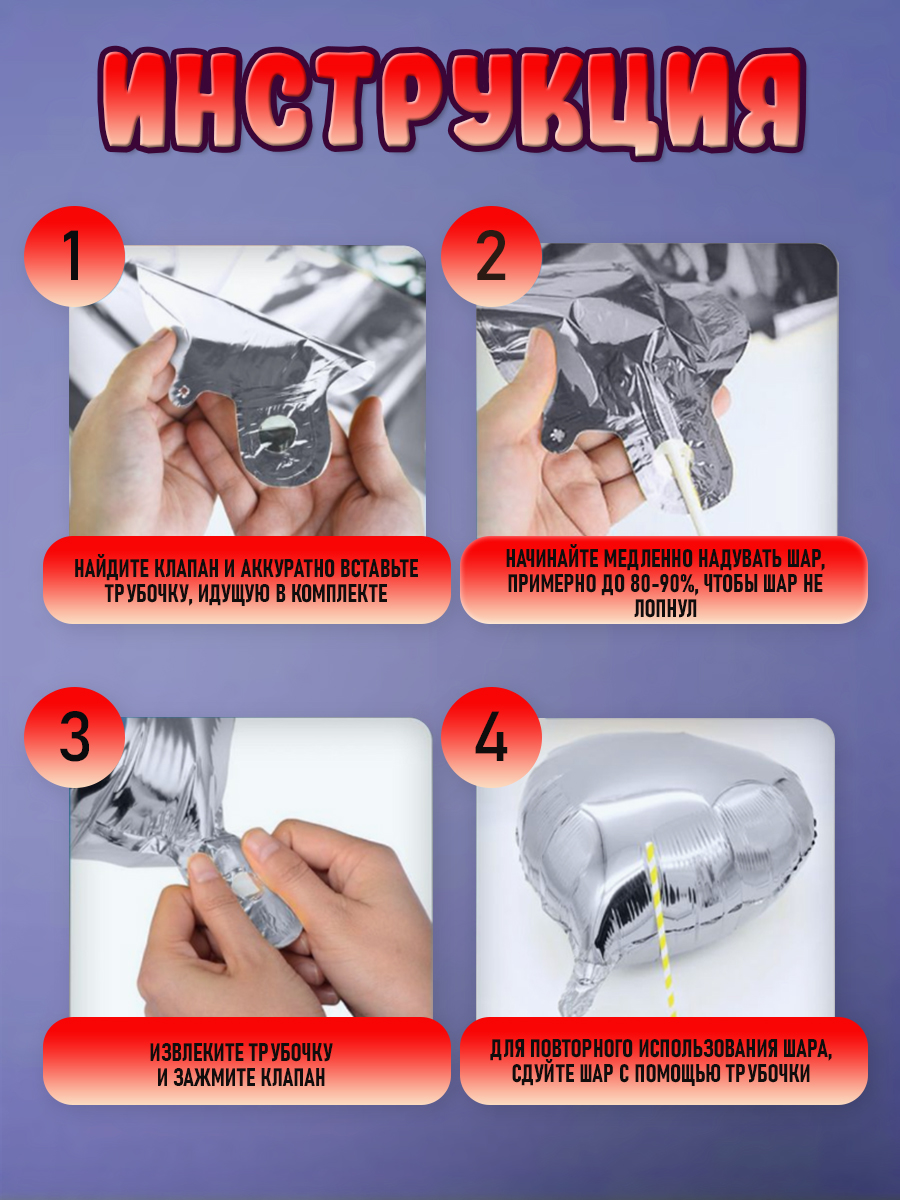 ИНСТРУКЦИЯ

1

НАЙДИТЕ КЛАПАН И АККУРАТНО ВСТАВЬТЕ ТРУБОЧКУ, ИДУЩУЮ В КОМПЛЕКТЕ

2

НАЧИНАЙТЕ МЕДЛЕННО НАДУВАТЬ ШАР, ПРИМЕРНО ДО 80-90%, ЧТОБЫ ШАР НЕ ЛОПНУЛ

3

ИЗВЛЕКИТЕ ТРУБОЧКУ И ЗАЖМИТЕ КЛАПАН

4

ДЛЯ ПОВТОРНОГО ИСПОЛЬЗОВАНИЯ ШАРА, СДУЙТЕ ШАР С ПОМОЩЬЮ ТРУБОЧКИ