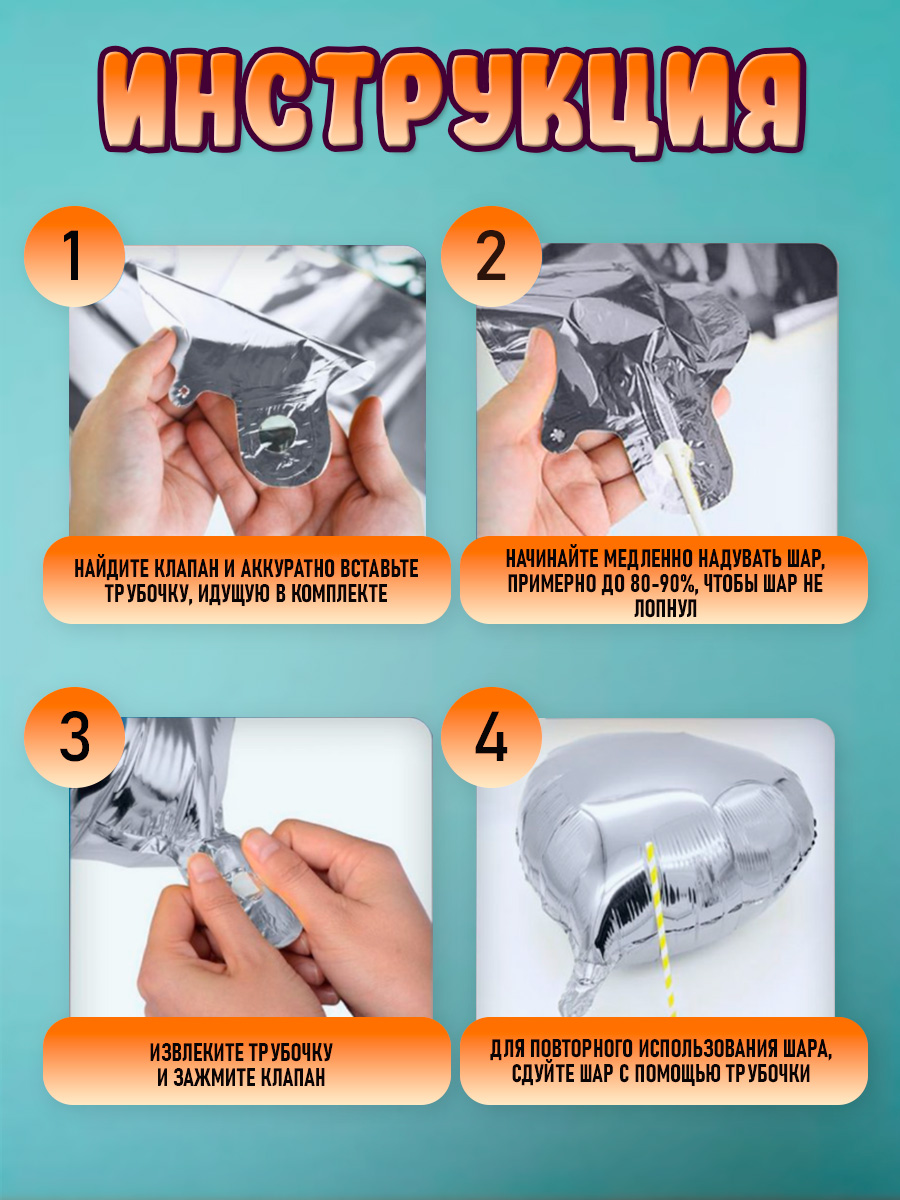 ИНСТРУКЦИЯ

1

НАЙДИТЕ КЛАПАН И АККУРАТНО ВСТАВЬТЕ ТРУБОЧКУ, ИДУЩУЮ В КОМПЛЕКТЕ

2

НАЧИНАЙТЕ МЕДЛЕННО НАДУВАТЬ ШАР, ПРИМЕРНО ДО 80-90%, ЧТОБЫ ШАР НЕ ЛОПНУЛ

3

ИЗВЛЕКИТЕ ТРУБОЧКУ И ЗАЖМИТЕ КЛАПАН

4

ДЛЯ ПОВТОРНОГО ИСПОЛЬЗОВАНИЯ ШАРА, СДУЙТЕ ШАР С ПОМОЩЬЮ ТРУБОЧКИ