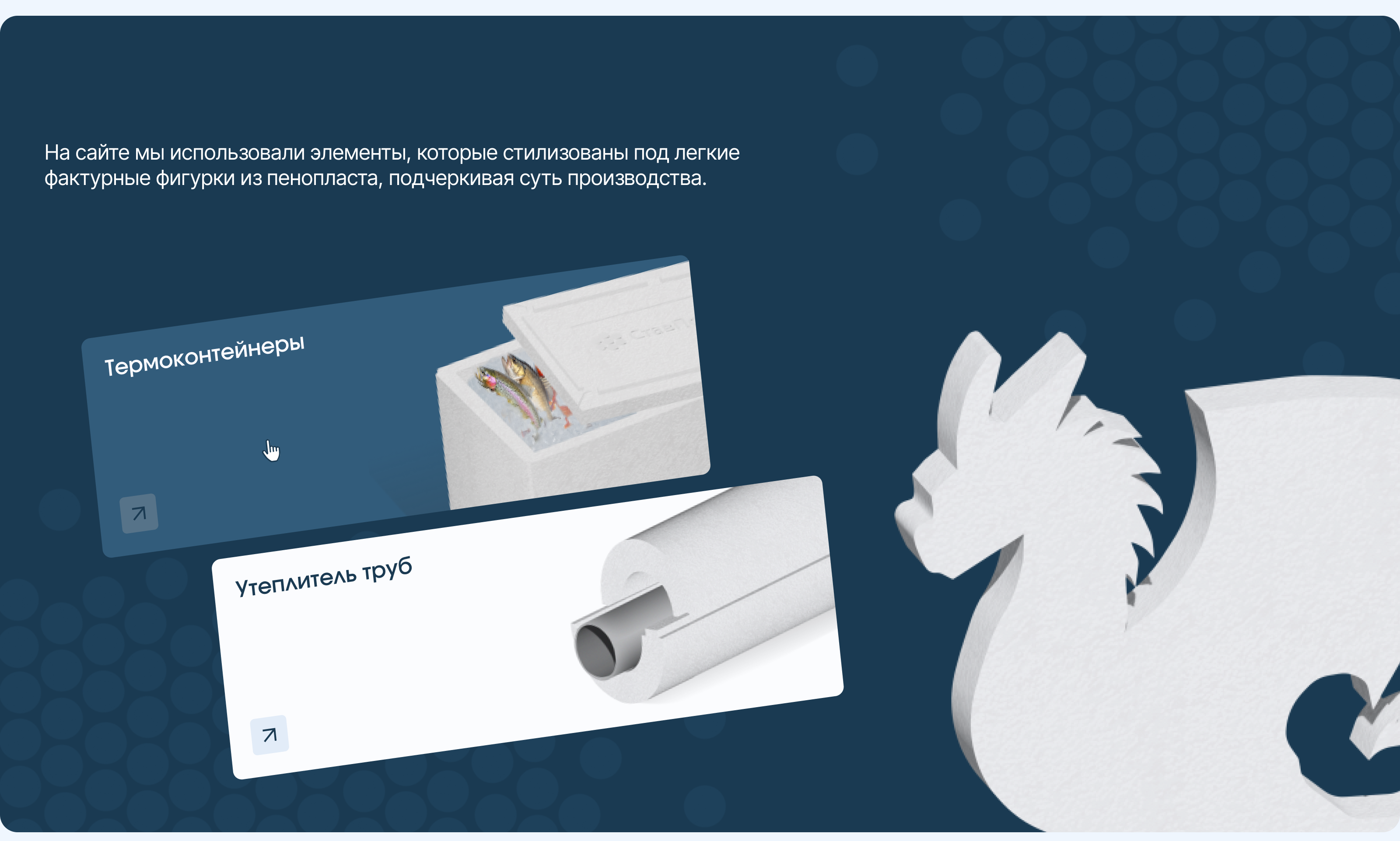 На сайте мы использовали элементы, которые стилизованы под легкие фактурные фигурки из пенопласта, подчеркивая суть производства.

Термоконтейнеры

Утеплитель труб