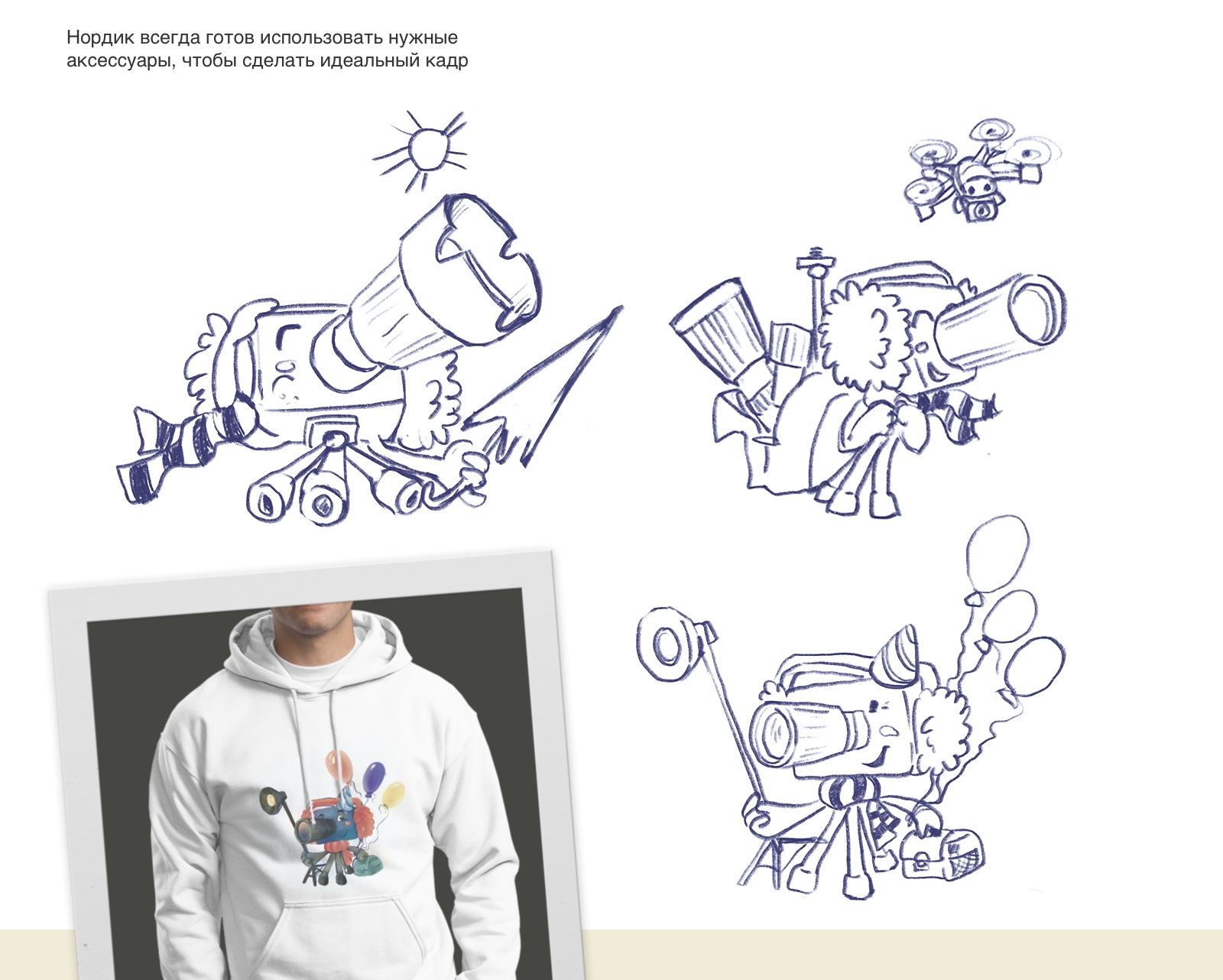 Нордик всегда готов использовать нужные аксессуары, чтобы сделать идеальный кадр