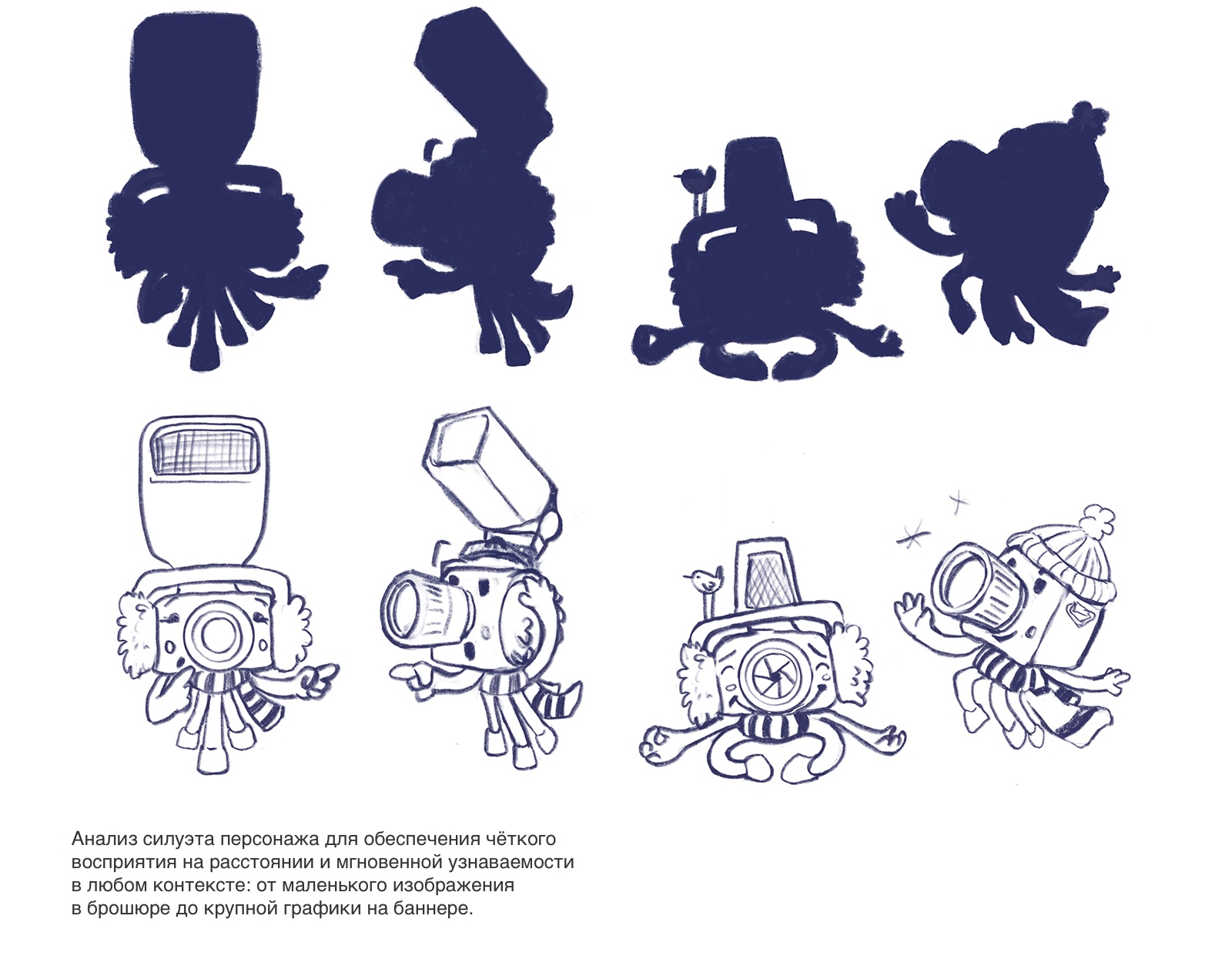 Анализ силуэта персонажа для обеспечения чёткого восприятия на расстоянии и мгновенной узнаваемости в любом контексте: от маленького изображения в брошюре до крупной графики на баннере.