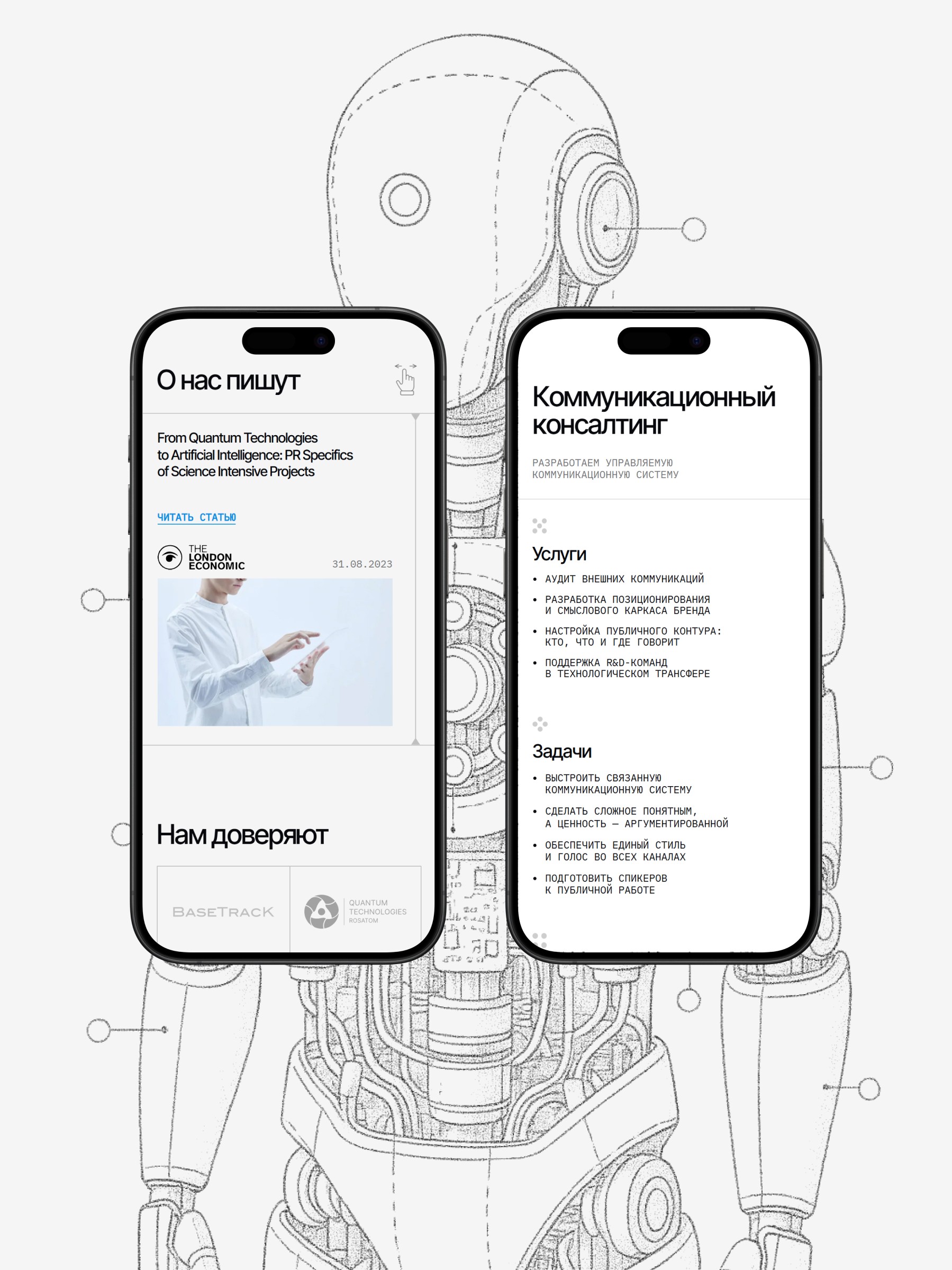 О нас пишут

From Quantum Technologies to Artificial Intelligence: PR Specifics of Science Intensive Projects

ЧИТАТЬ СТАТЬЮ

THE LONDON ECONOMIC

31.08.2023

Нам доверяют

BASETRACK

QUANTUM TECHNOLOGIES ROSATOM

Коммуникационный консалтинг

РАЗРАБОТАЕМ УПРАВЛЯЕМУЮ КОММУНИКАЦИОННУЮ СИСТЕМУ

Услуги

• АУДИТ ВНЕШНИХ КОММУНИКАЦИЙ

• РАЗРАБОТКА ПОЗИЦИОНИРОВАНИЯ И СМЫСЛОВОГО КАРКАСА БРЕНДА

• НАСТРОЙКА ПУБЛИЧНОГО КОНТУРА: КТО, ЧТО И ГДЕ ГОВОРИТ

• ПОДДЕРЖКА R&D-КОМАНД В ТЕХНОЛОГИЧЕСКОМ ТРАНСФЕРЕ

Задачи

• ВЫСТРОИТЬ СВЯЗАННУЮ КОММУНИКАЦИОННУЮ СИСТЕМУ

• СДЕЛАТЬ СЛОЖНОЕ ПОНЯТНЫМ, А ЦЕННОСТЬ — АРГУМЕНТИРОВАННОЙ

• ОБЕСПЕЧИТЬ ЕДИНЫЙ СТИЛЬ И ГОЛОС ВО ВСЕХ КАНАЛАХ

• ПОДГОТОВИТЬ СПИКЕРОВ К ПУБЛИЧНОЙ РАБОТЕ