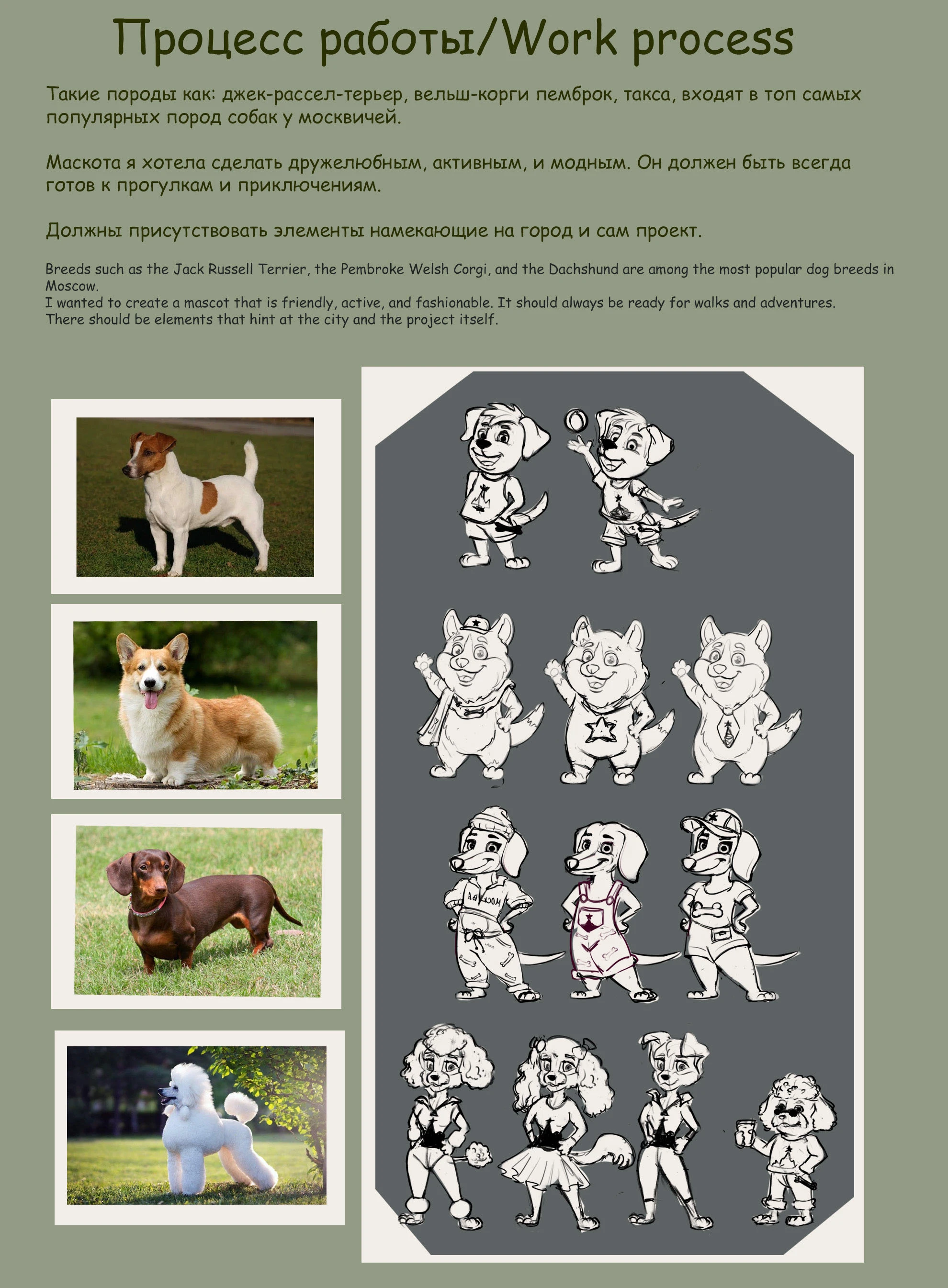 Процесс работы/Work process

Такие породы как: джек-рассел-терьер, вельш-корги пемброк, такса, входят в топ самых популярных пород собак у москвичей.

Маскота я хотела сделать дружелюбным, активным, и модным. Он должен быть всегда готов к прогулкам и приключениям.

Должны присутствовать элементы намекающие на город и сам проект.

Breeds such as the Jack Russell Terrier, the Pembroke Welsh Corgi, and the Dachshund are among the most popular dog breeds in Moscow.
I wanted to create a mascot that is friendly, active, and fashionable. It should always be ready for walks and adventures.
There should be elements that hint at the city and the project itself.

МОСКВА