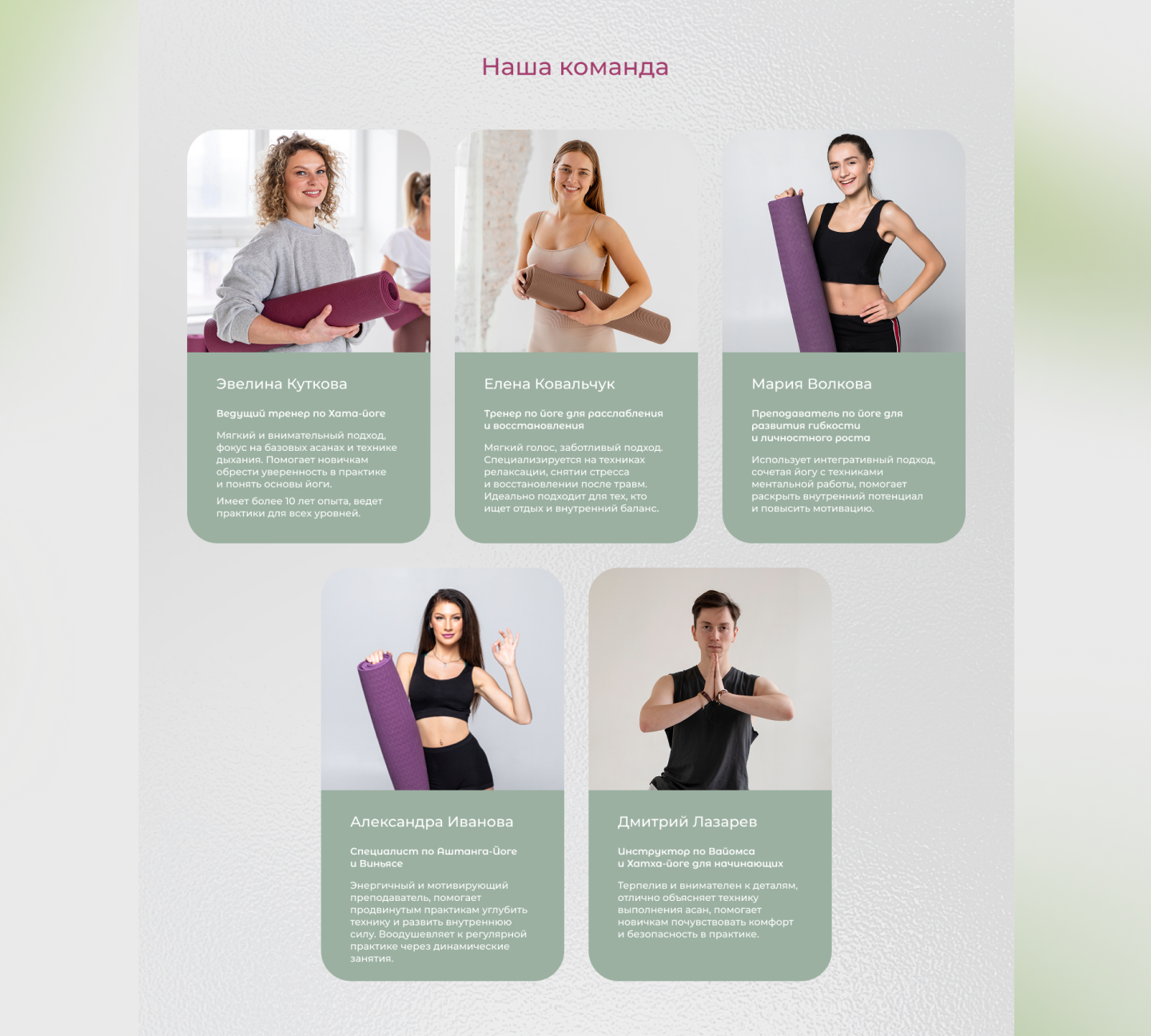 Наша команда

Эвелина Куткова

Ведущий тренер по Хата-йоге

Мягкий и внимательный подход, фокус на базовых асанах и технике дыхания. Помогает новичкам обрести уверенность в практике и понять основы йоги.

Имеет более 10 лет опыта, ведет практики для всех уровней.

Елена Ковальчук

Тренер по йоге для расслабления и восстановления

Мягкий голос, заботливый подход. Специализируется на техниках релаксации, снятии стресса и восстановлении после травм. Идеально подходит для тех, кто ищет отдых и внутренний баланс.

Мария Волкова

Преподаватель по йоге для развития гибкости и личностного роста

Использует интегративный подход, сочетая йогу с техниками ментальной работы, помогает раскрыть внутренний потенциал и повысить мотивацию.

Александра Иванова

Специалист по Аштанга-Йоге и Виньясе

Энергичный и мотивирующий преподаватель, помогает продвинутым практикам углубить технику и развить внутреннюю силу. Воодушевляет к регулярной практике через динамические занятия.

Дмитрий Лазарев

Инструктор по Вайомса и Хатха-йоге для начинающих

Терпелив и внимателен к деталям, отлично объясняет технику выполнения асан, помогает новичкам почувствовать комфорт и безопасность в практике.