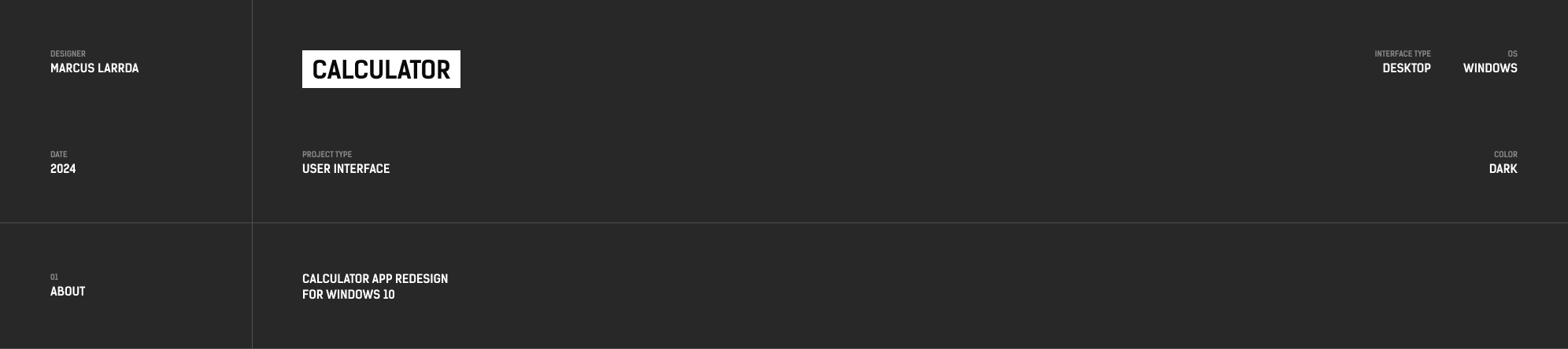 DESIGNER
MARCUS LARRDA

CALCULATOR

INTERFACE TYPE
DESKTOP

OS
WINDOWS

DATE
2024

PROJECT TYPE
USER INTERFACE

COLOR
DARK

01
ABOUT

CALCULATOR APP REDESIGN
FOR WINDOWS 10