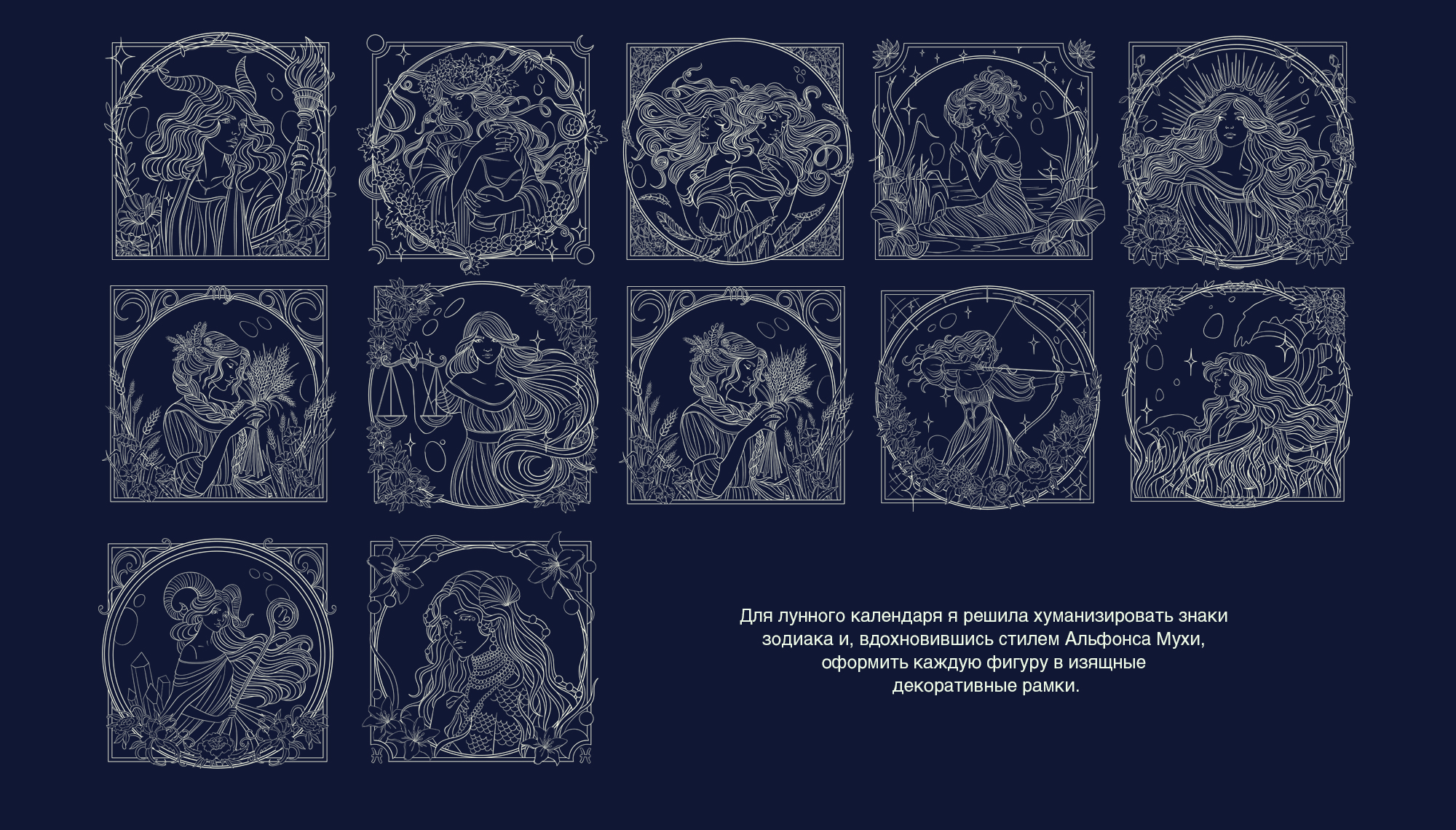 Для лунного календаря я решила хуманизировать знаки зодиака и, вдохновившись стилем Альфонса Мухи, оформить каждую фигуру в изящные декоративные рамки.