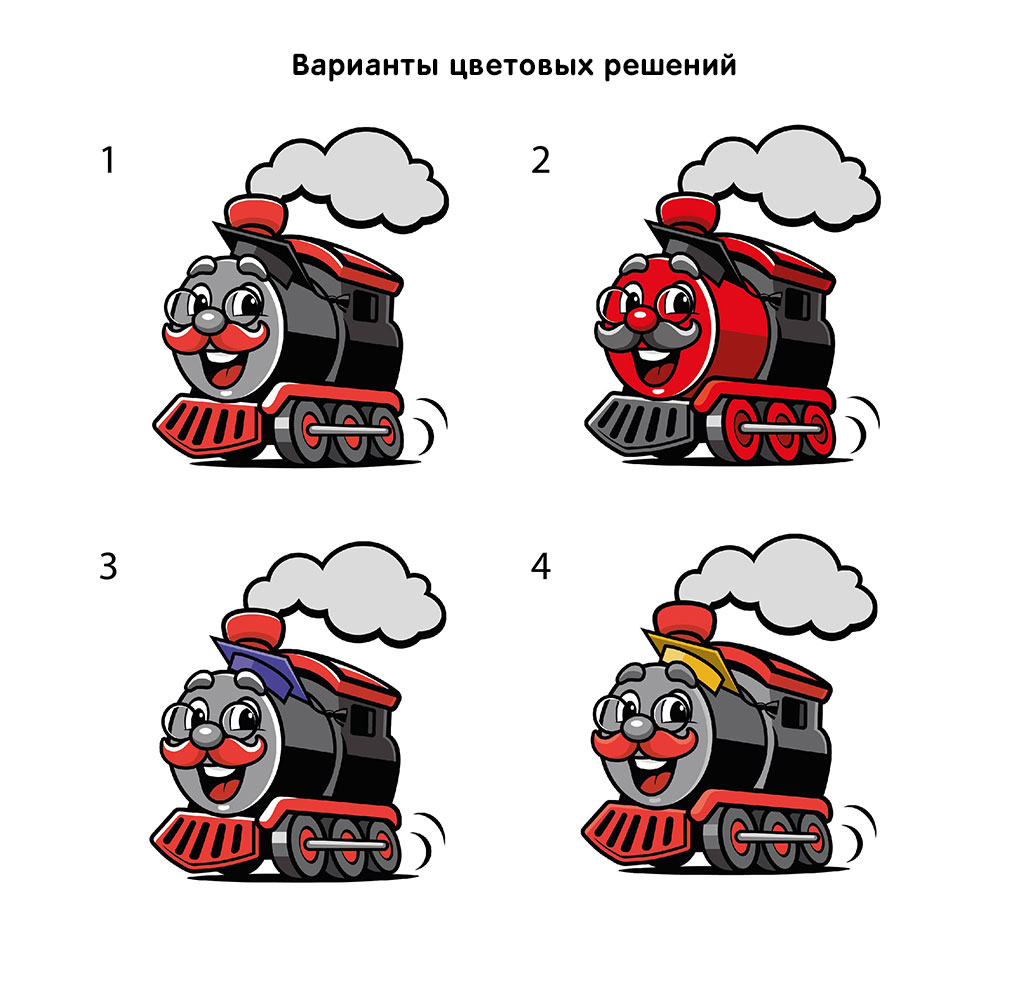 Варианты цветовых решений

1

2

3

4