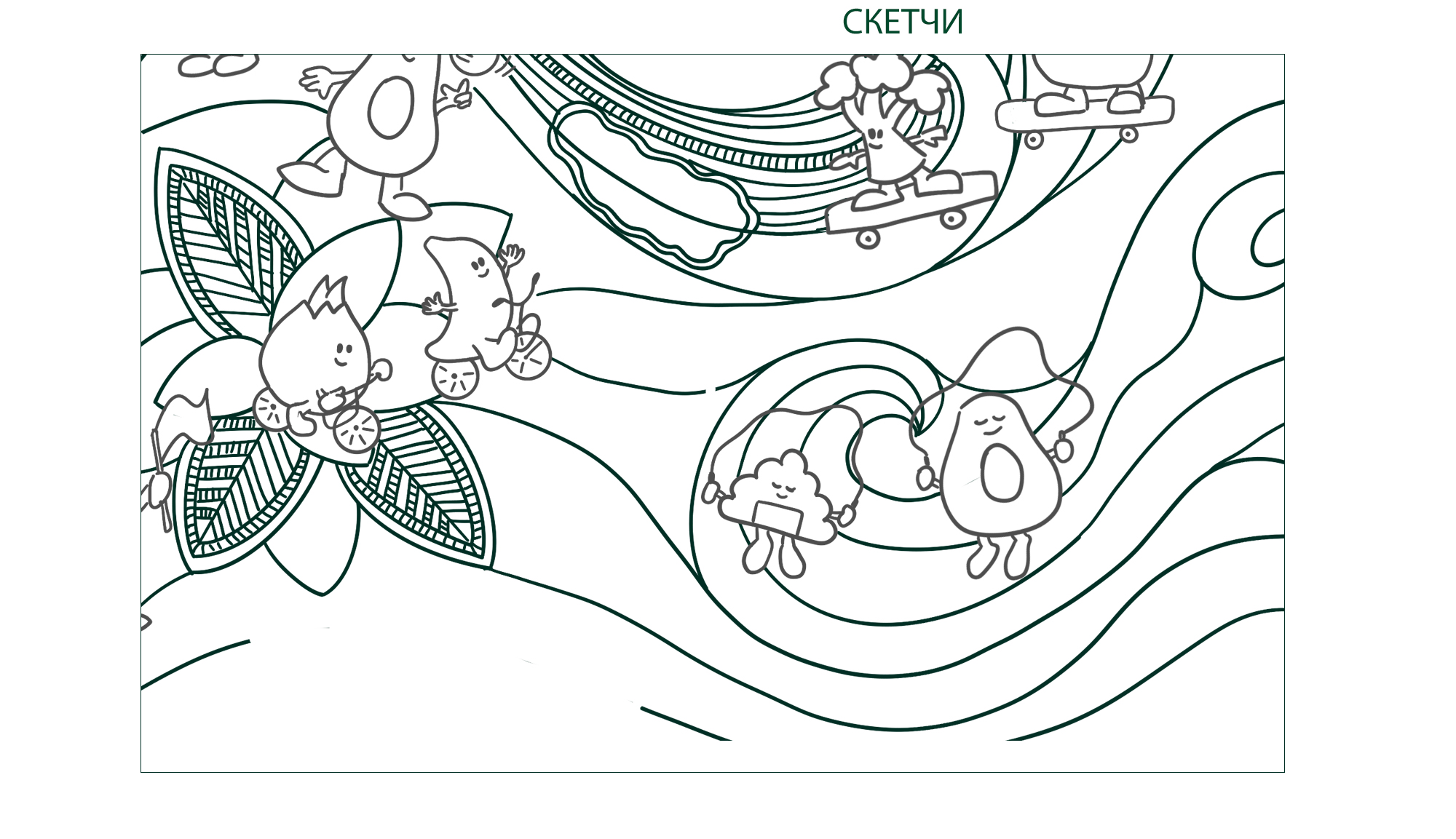 СКЕТЧИ