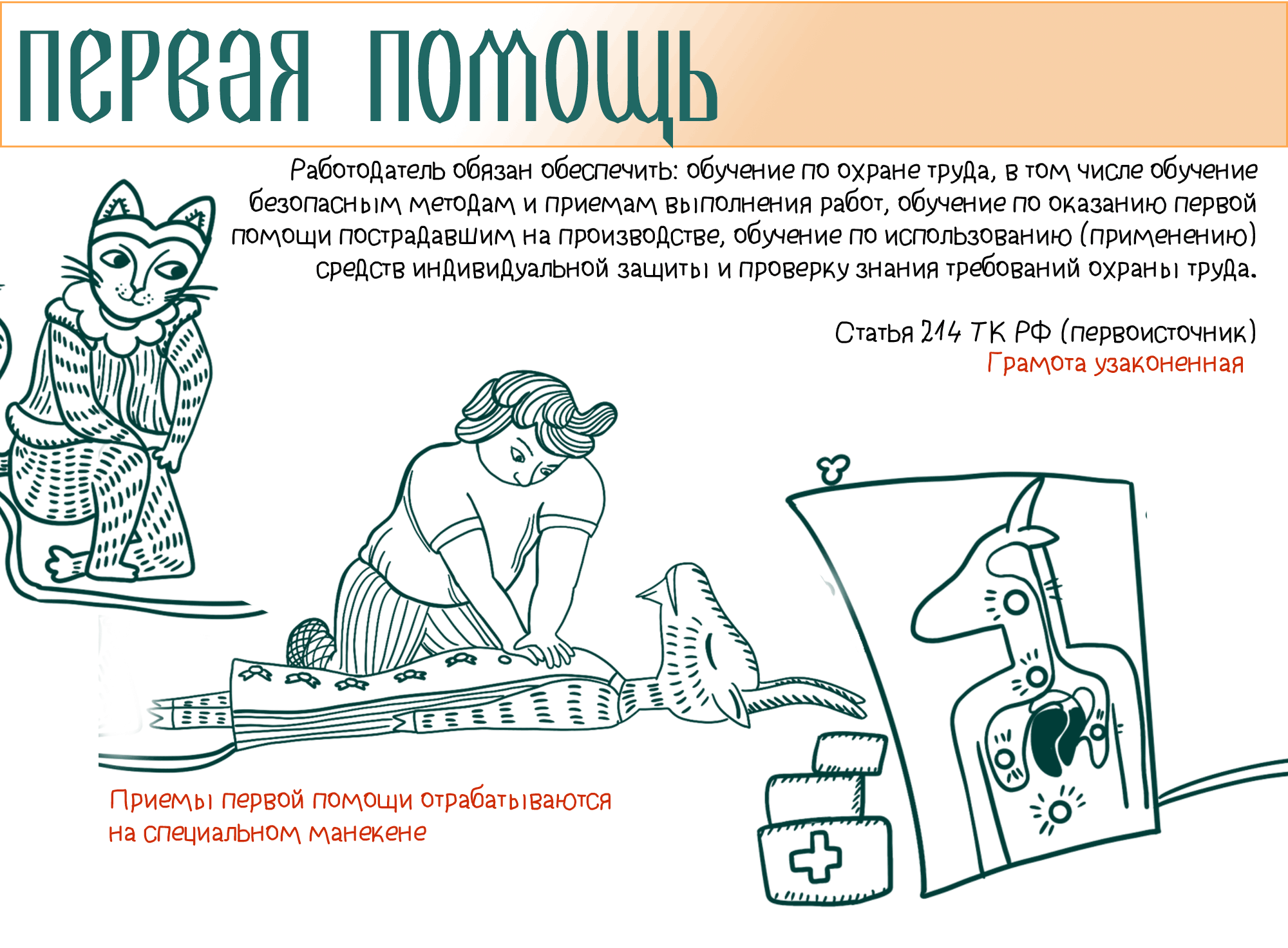 первая помощь

Работодатель обязан обеспечить: обучение по охране труда, в том числе обучение безопасным методам и приемам выполнения работ, обучение по оказанию первой помощи пострадавшим на производстве, обучение по использованию (применению) средств индивидуальной защиты и проверку знания требований охраны труда.

Статья 214 ТК РФ (первоисточник)
Грамота узаконенная

Приемы первой помощи отрабатываются на специальном манекене