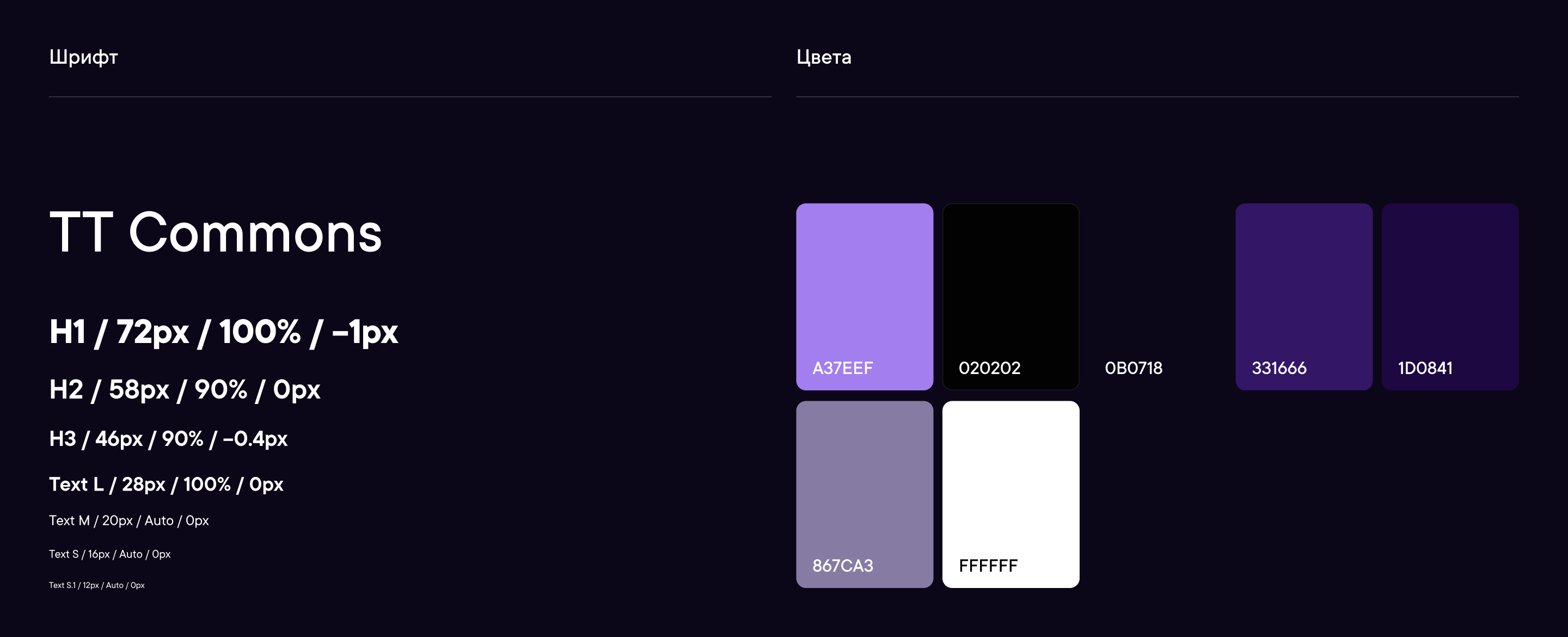 Шрифт

TT Commons

H1 / 72px / 100% / –1px

H2 / 58px / 90% / 0px

H3 / 46px / 90% / –0.4px

Text L / 28px / 100% / 0px

Text M / 20px / Auto / 0px

Text S / 16px / Auto / 0px

Text S.1 / 12px / Auto / 0px

Цвета

A37EEF

020202

0B0718

331666

1D0841

867CA3

FFFFFF