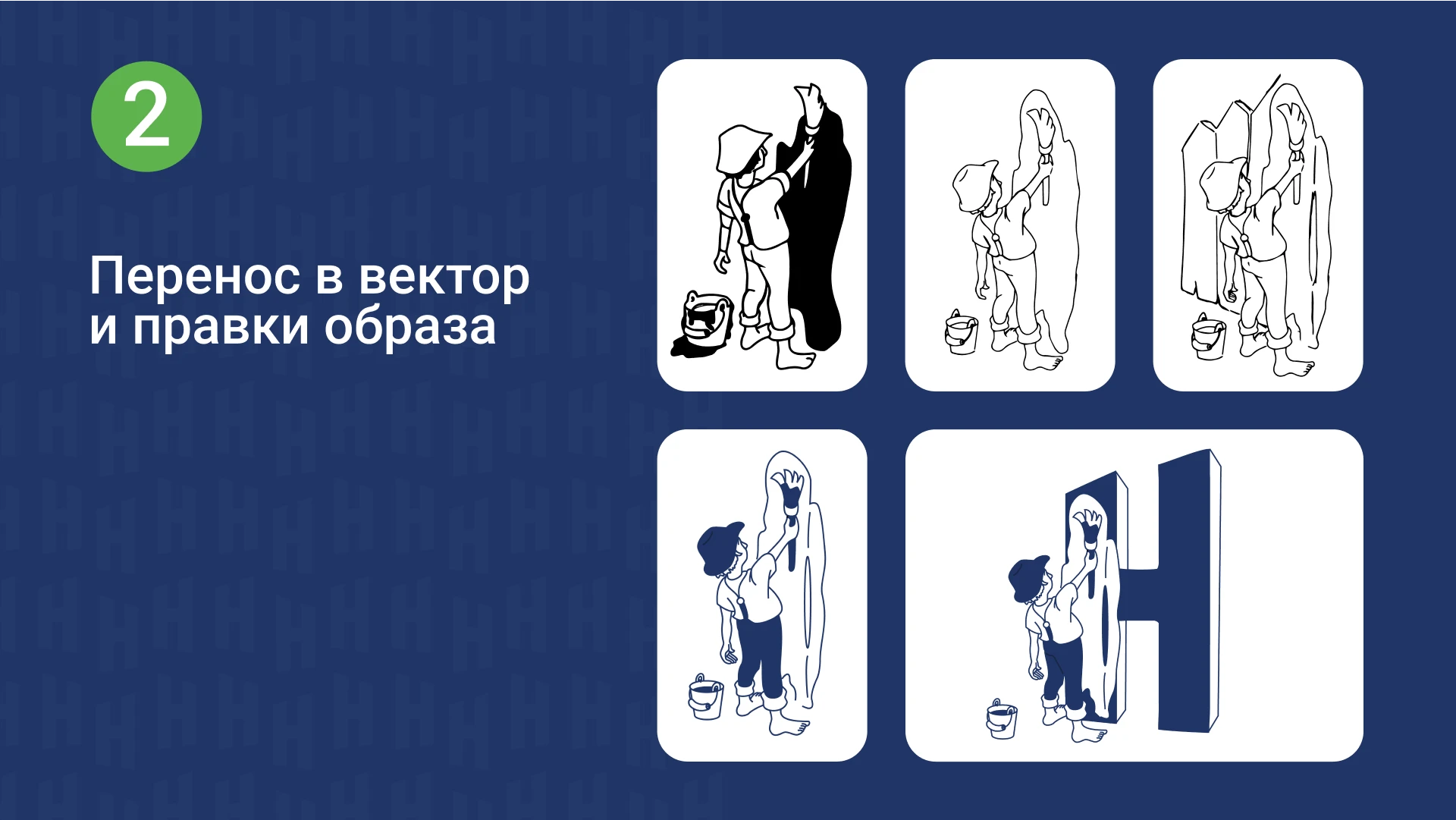 2

Перенос в вектор и правки образа