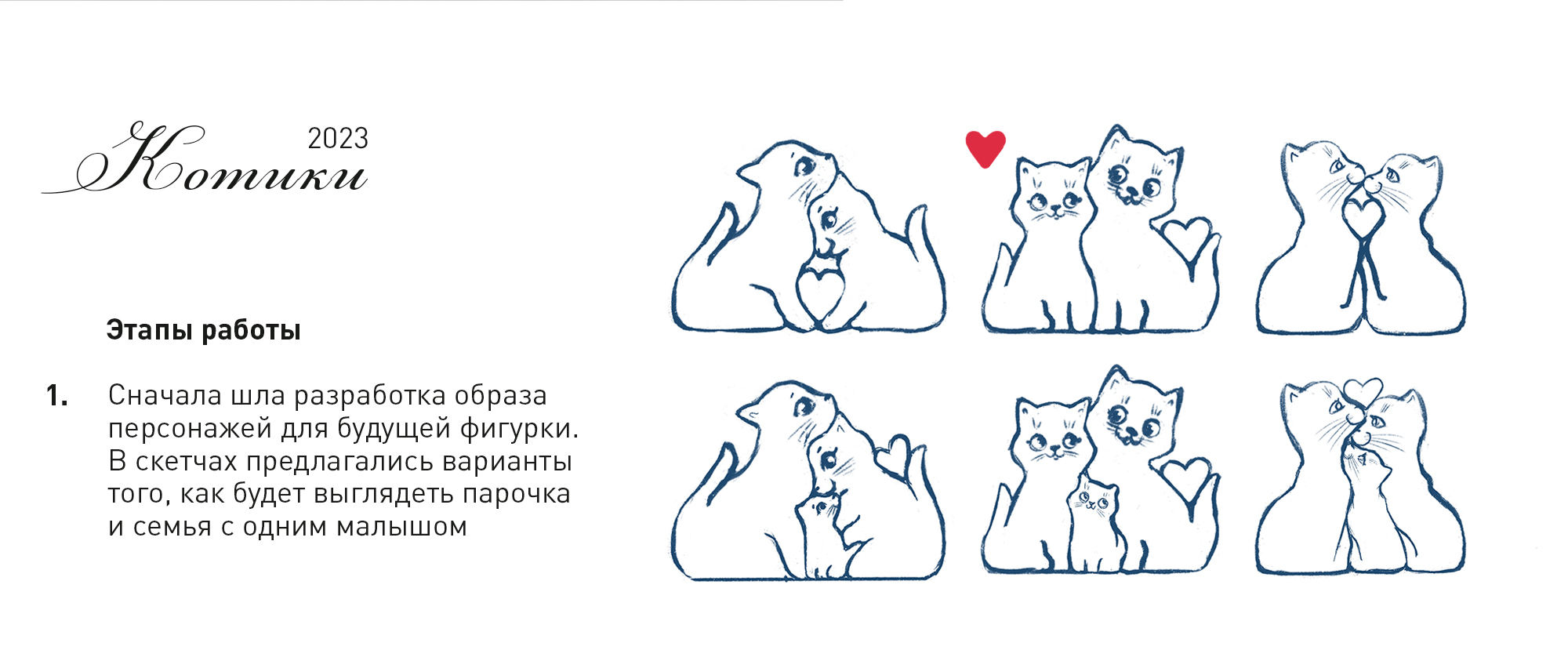 Котики 2023

Этапы работы

1. Сначала шла разработка образа персонажей для будущей фигурки. В скетчах предлагались варианты того, как будет выглядеть парочка и семья с одним малышом