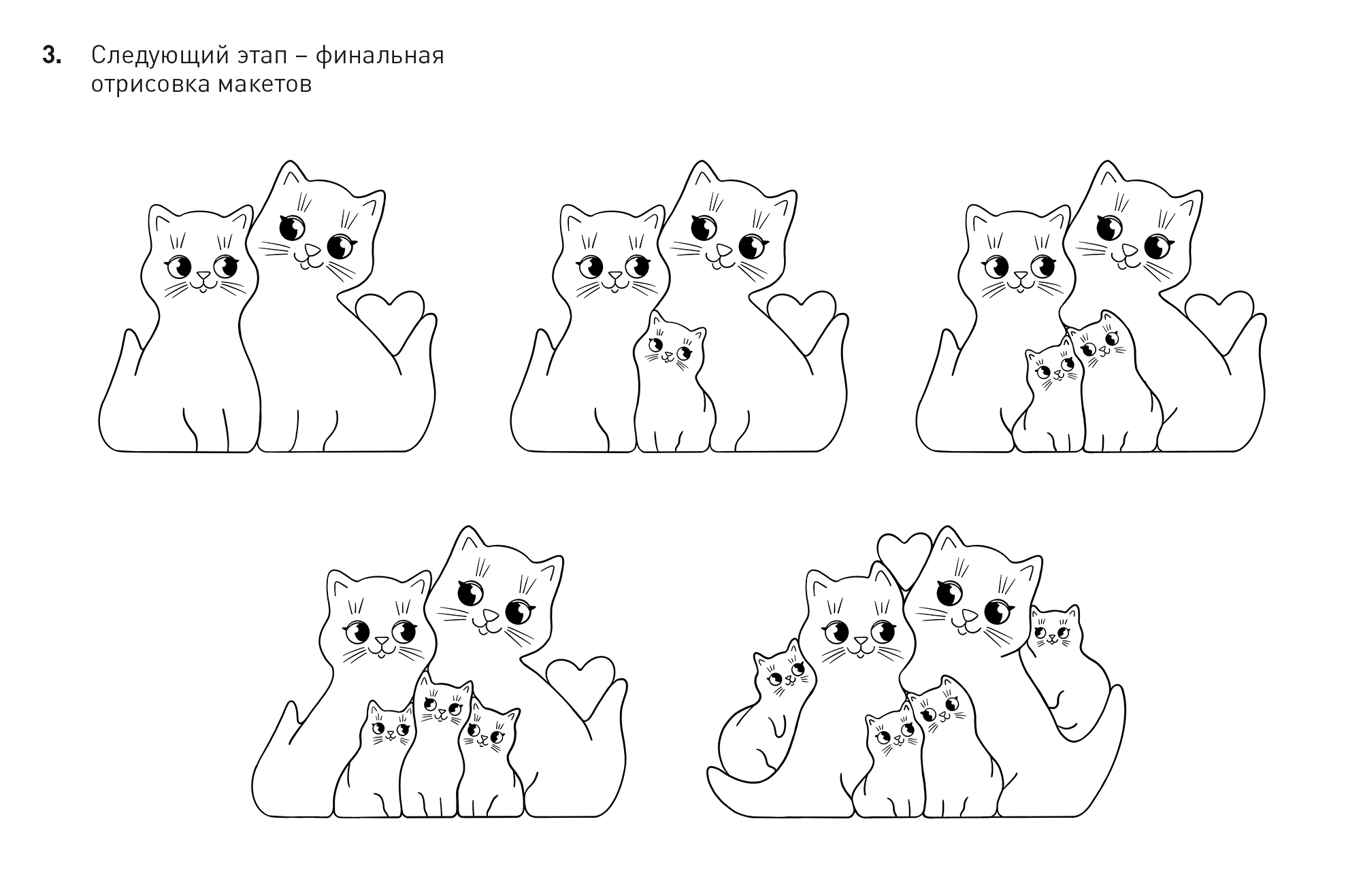 3. Следующий этап – финальная отрисовка макетов