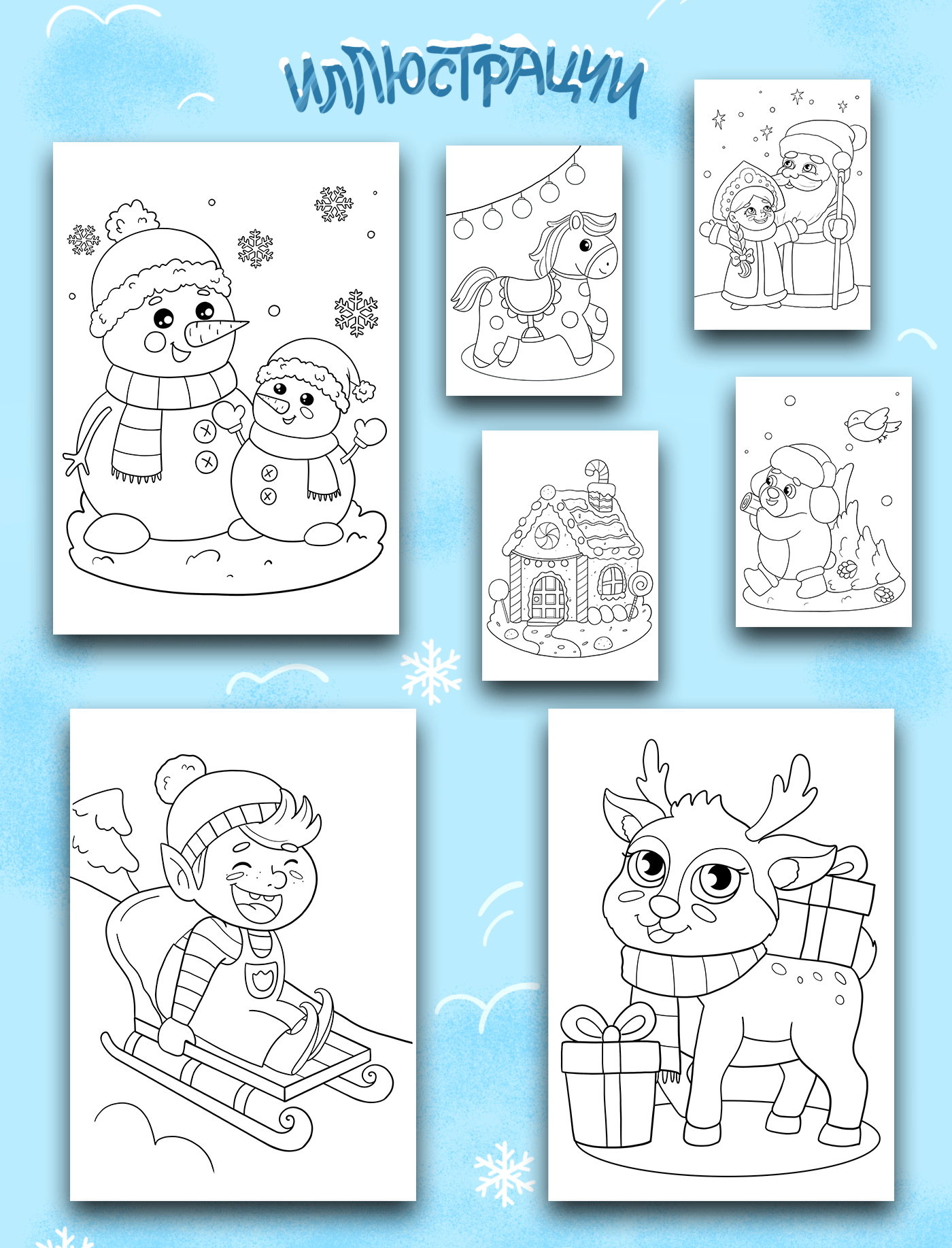 ИЛЛЮСТРАЦИИ