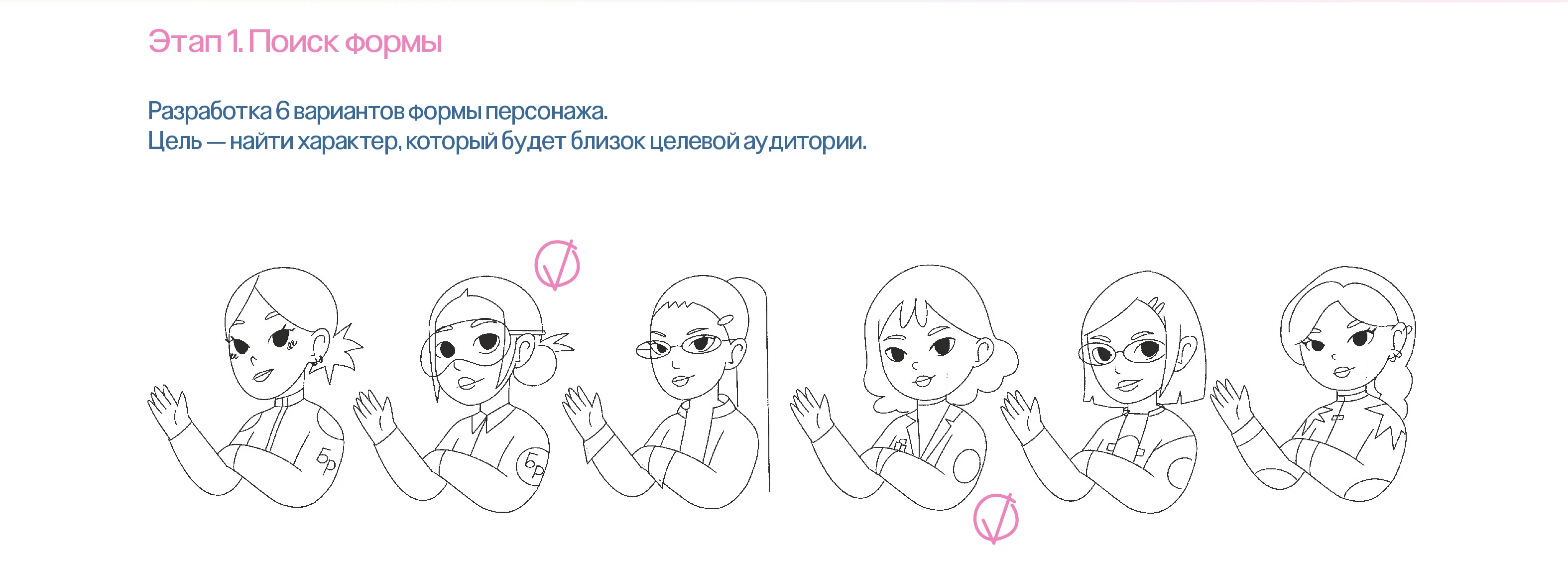 Этап 1. Поиск формы

Разработка 6 вариантов формы персонажа.
Цель — найти характер, который будет близок целевой аудитории.

Бр

Бр