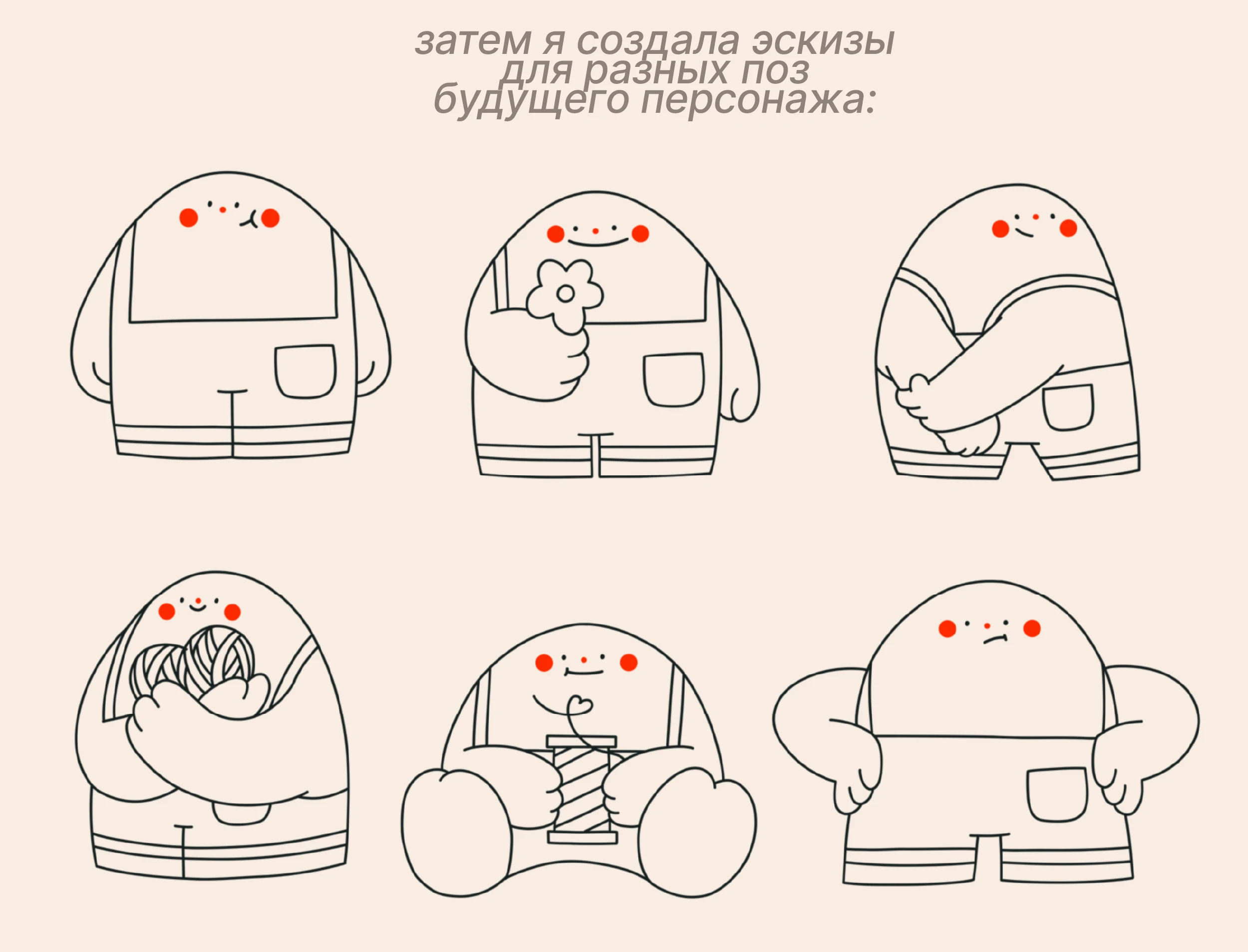 затем я создала эскизы
для разных поз
будущего персонажа: