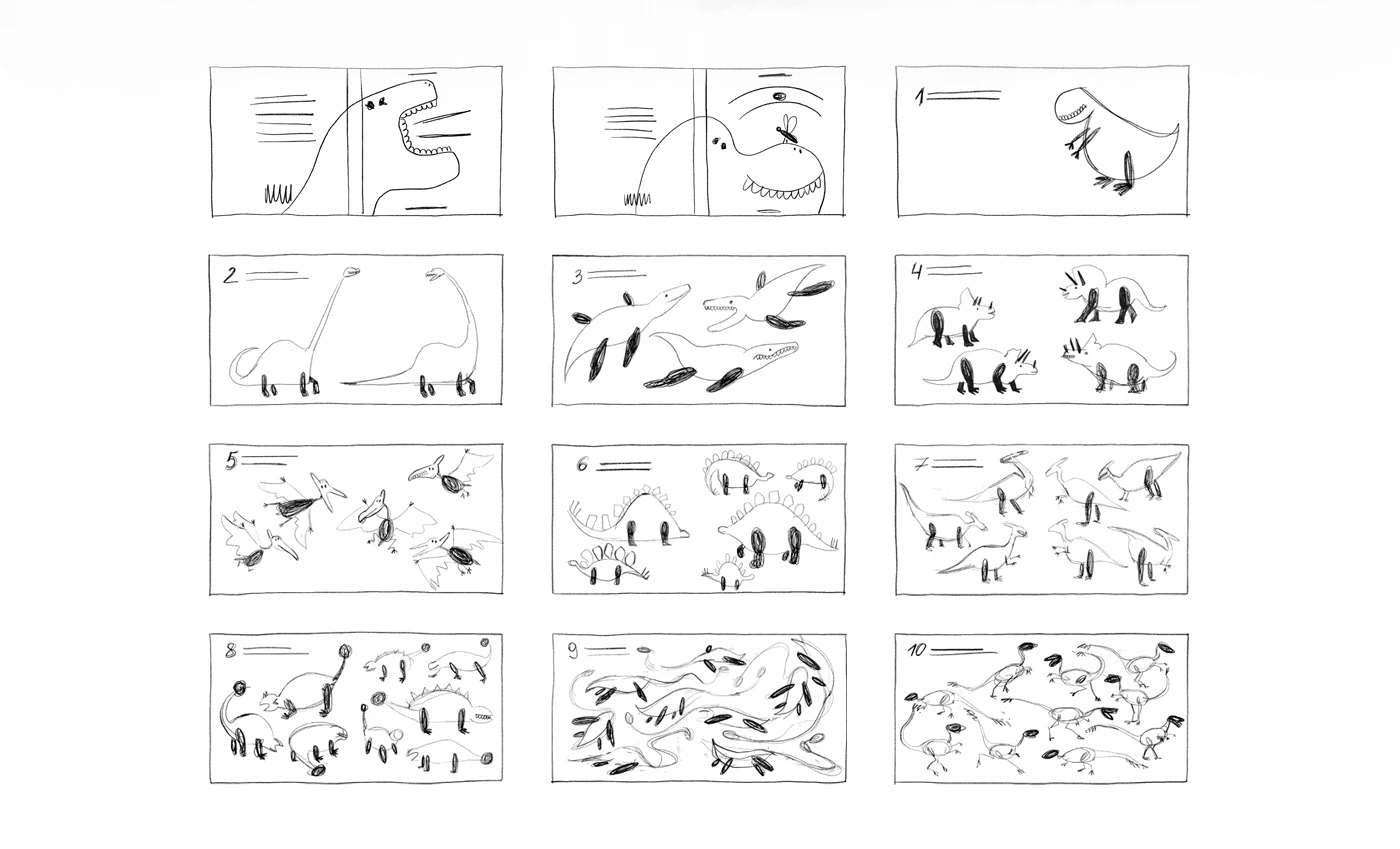 1

2

3

4

5

6

7

8

9

10