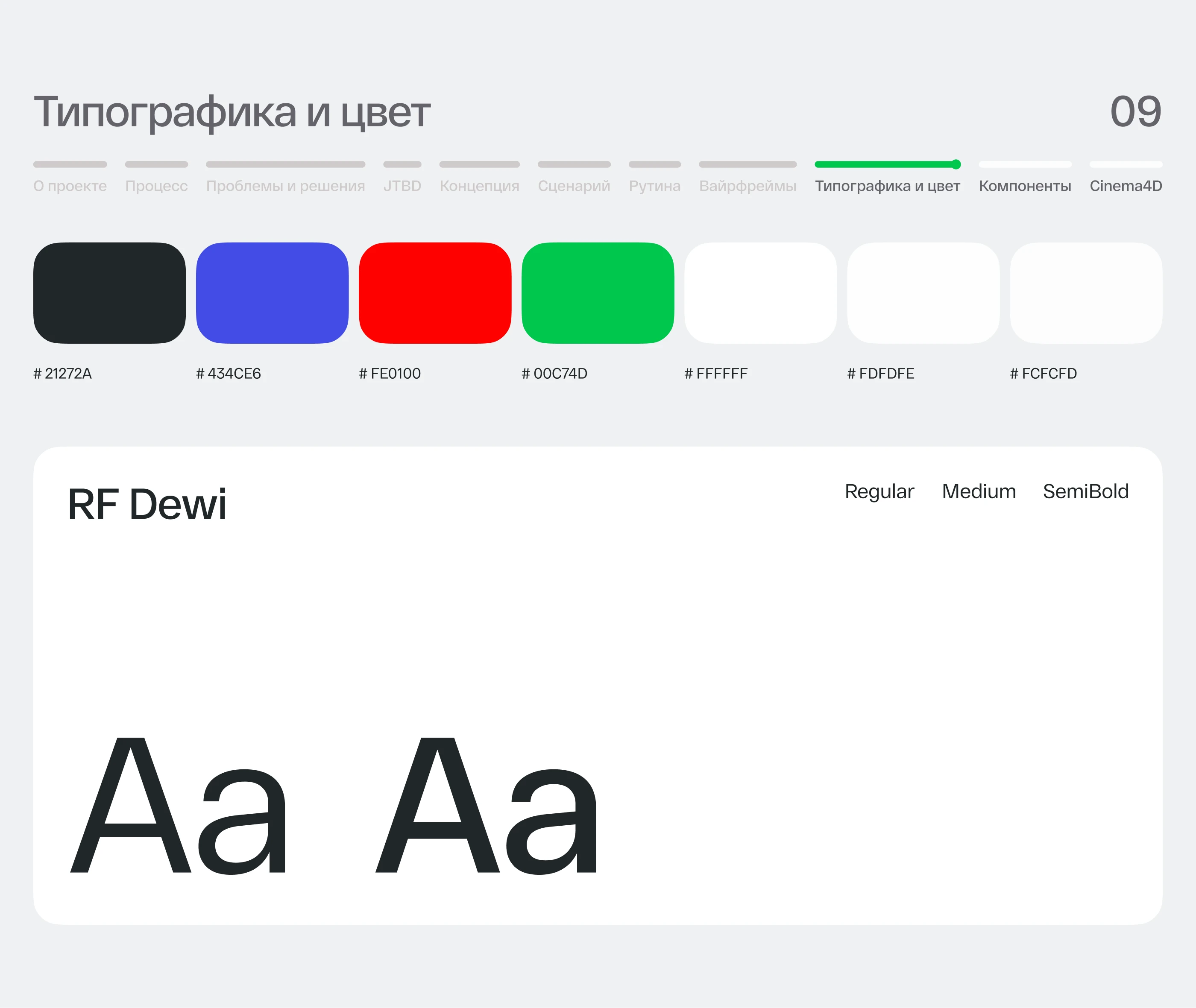 Типографика и цвет

09

О проекте Процесс Проблемы и решения JTBD Концепция Сценарий Рутина Вайрфреймы Типографика и цвет Компоненты Cinema4D

# 21272A

# 434CE6

# FE0100

# 00C74D

# FFFFFF

# FDFDFE

# FCFCFD

RF Dewi

Regular Medium SemiBold

Aa Aa