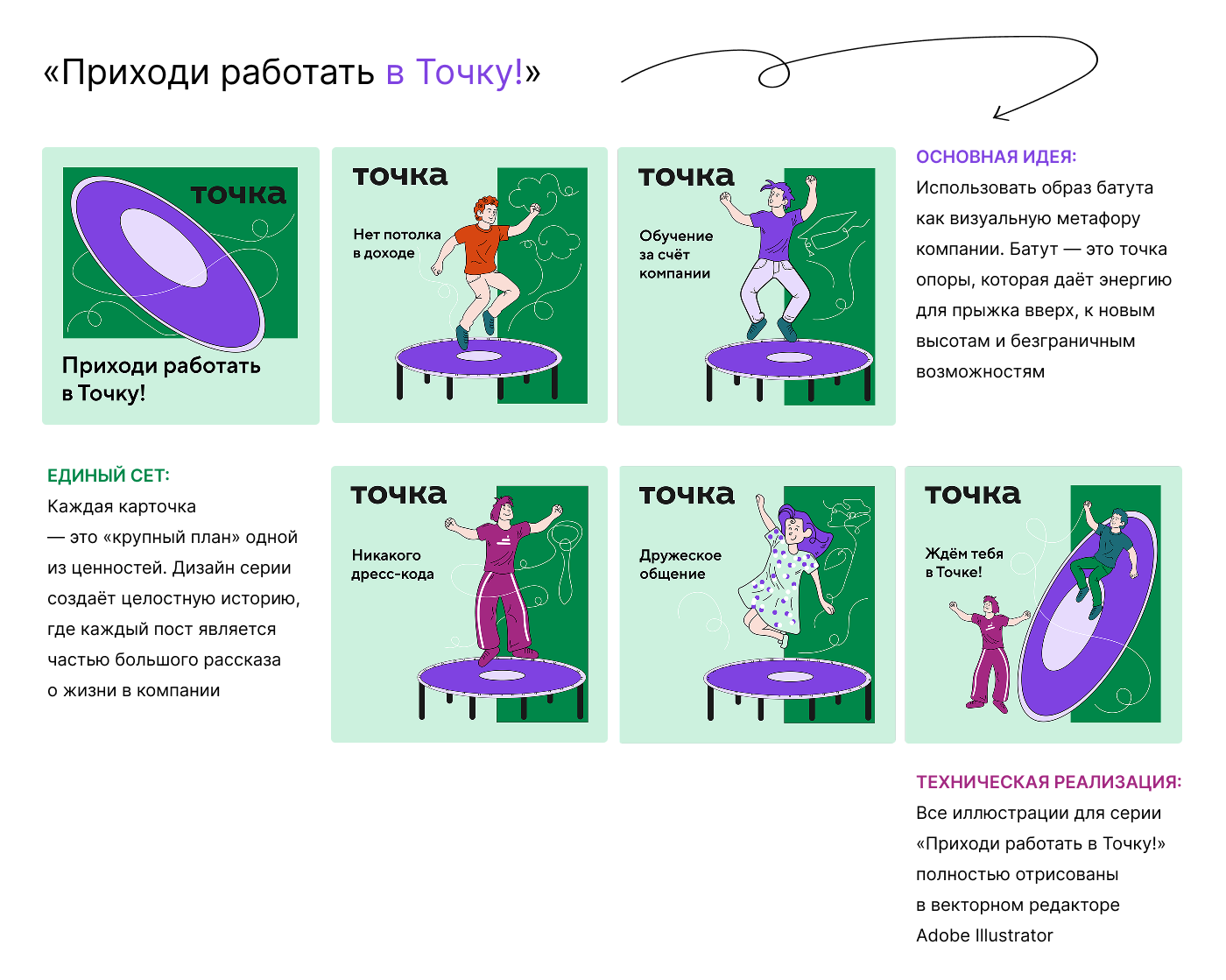 «Приходи работать в Точку!»

точка

Приходи работать в Точку!

точка

Нет потолка в доходе

точка

Обучение за счёт компании

ОСНОВНАЯ ИДЕЯ:
Использовать образ батута как визуальную метафору компании. Батут — это точка опоры, которая даёт энергию для прыжка вверх, к новым высотам и безграничным возможностям

ЕДИНЫЙ СЕТ:
Каждая карточка — это «крупный план» одной из ценностей. Дизайн серии создаёт целостную историю, где каждый пост является частью большого рассказа о жизни в компании

точка

Никакого дресс-кода

точка

Дружеское общение

точка

Ждём тебя в Точке!

ТЕХНИЧЕСКАЯ РЕАЛИЗАЦИЯ:
Все иллюстрации для серии «Приходи работать в Точку!» полностью отрисованы в векторном редакторе Adobe Illustrator