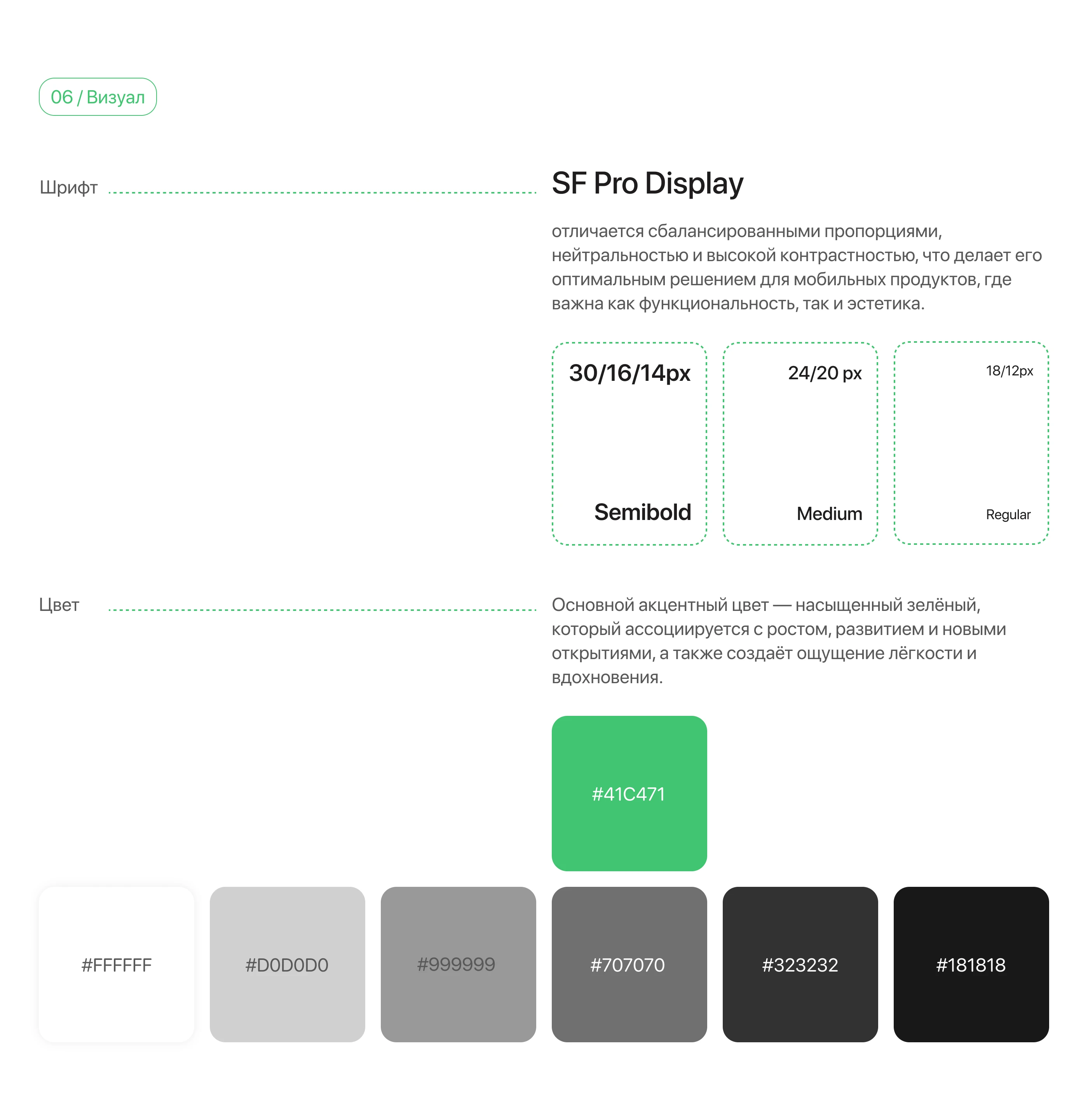 06 / Визуал

Шрифт

SF Pro Display

отличается сбалансированными пропорциями, нейтральностью и высокой контрастностью, что делает его оптимальным решением для мобильных продуктов, где важна как функциональность, так и эстетика.

30/16/14px

Semibold

24/20 px

Medium

18/12px

Regular

Цвет

Основной акцентный цвет — насыщенный зелёный, который ассоциируется с ростом, развитием и новыми открытиями, а также создаёт ощущение лёгкости и вдохновения.

#41C471

#FFFFFF

#D0D0D0

#999999

#707070

#323232

#181818