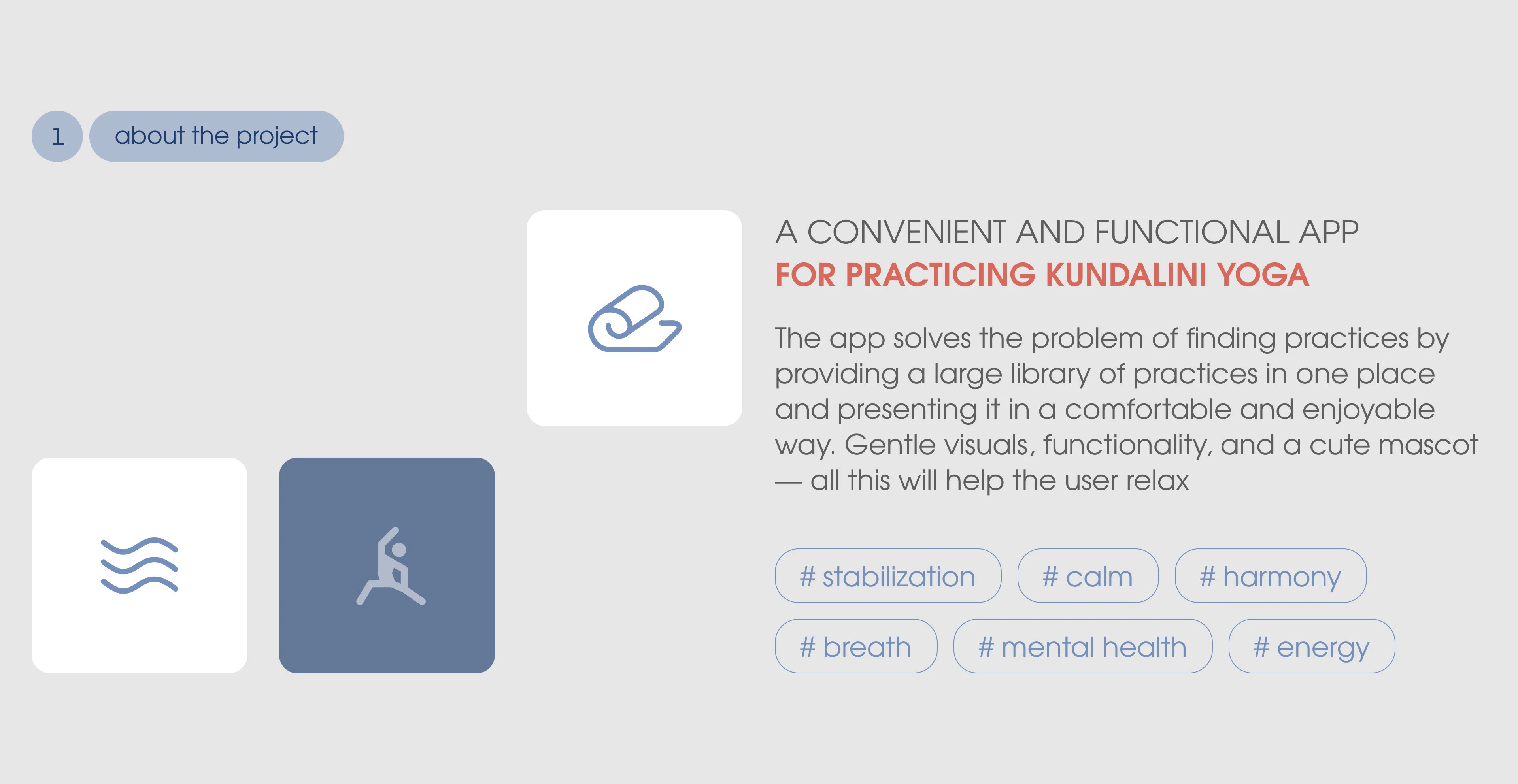 1 about the project

A CONVENIENT AND FUNCTIONAL APP
FOR PRACTICING KUNDALINI YOGA

The app solves the problem of finding practices by providing a large library of practices in one place and presenting it in a comfortable and enjoyable way. Gentle visuals, functionality, and a cute mascot — all this will help the user relax

# stabilization
# calm
# harmony
# breath
# mental health
# energy