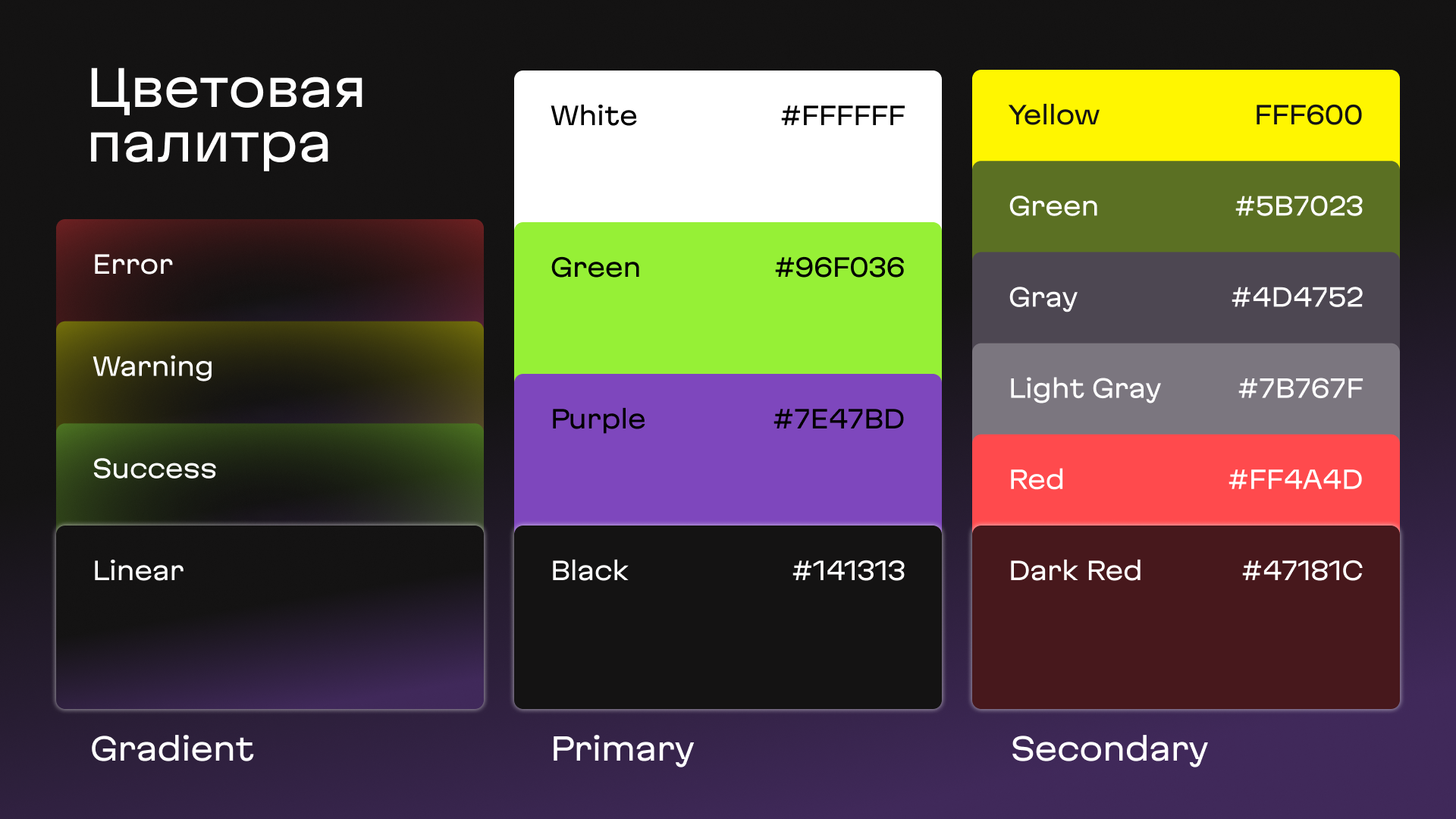 Цветовая палитра

Error

Warning

Success

Linear

Gradient

White #FFFFFF

Green #96F036

Purple #7E47BD

Black #141313

Primary

Yellow FFF600

Green #5B7023

Gray #4D4752

Light Gray #7B767F

Red #FF4A4D

Dark Red #47181C

Secondary