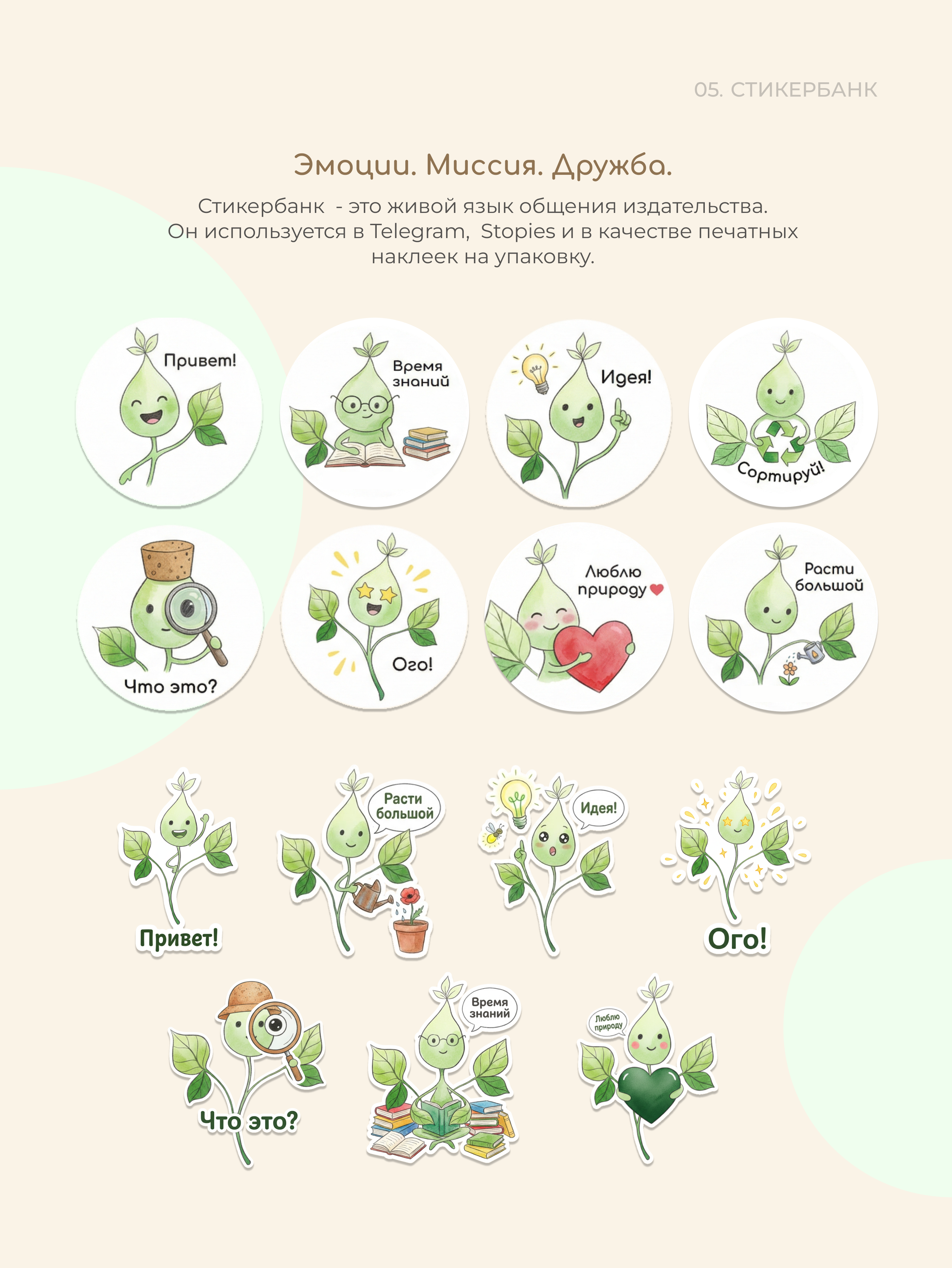 05. СТИКЕРБАНК

Эмоции. Миссия. Дружба.

Стикербанк - это живой язык общения издательства. Он используется в Telegram, Stopies и в качестве печатных наклеек на упаковку.

Привет!

Время знаний

Идея!

Сортируй!

Что это?

Ого!

Люблю природу

Расти большой

Привет!

Расти большой

Идея!

Ого!

Что это?

Время знаний

Люблю природу