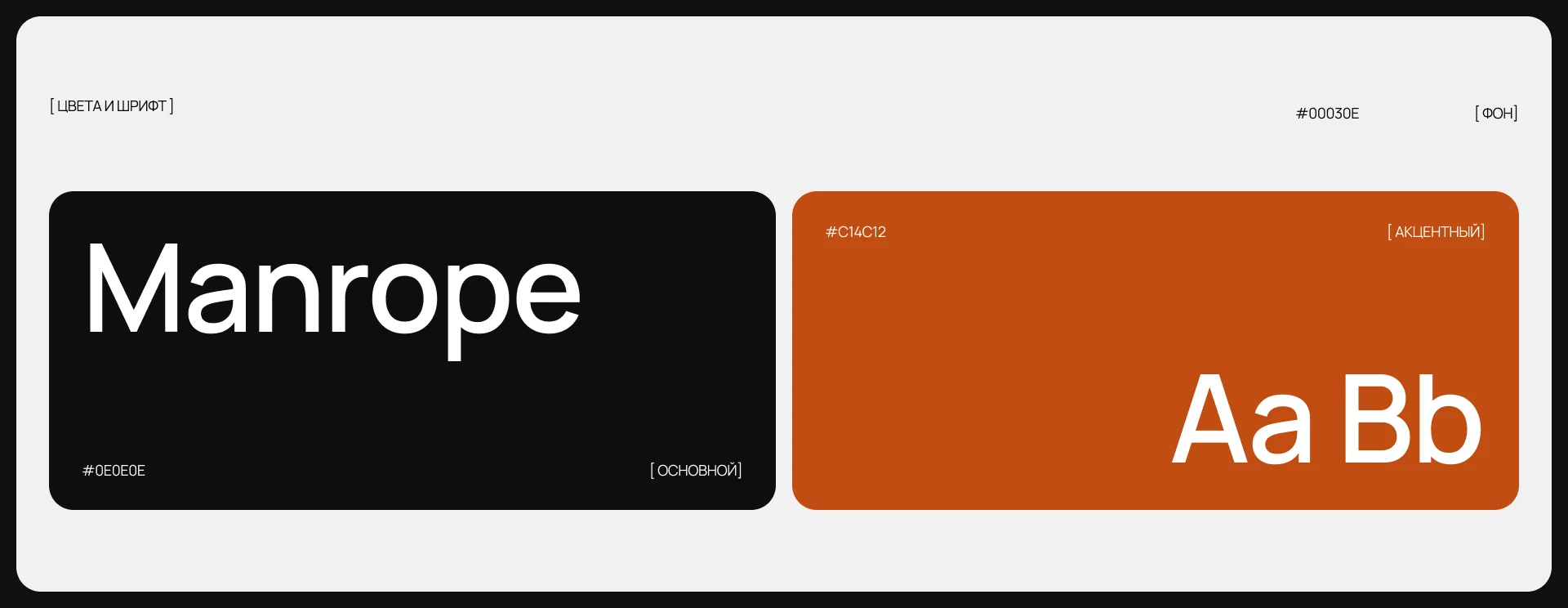 [ ЦВЕТА И ШРИФТ ]

#00030E

[ ФОН]

Manrope

#0E0E0E

[ ОСНОВНОЙ]

#C14C12

[ АКЦЕНТНЫЙ]

Aa Bb