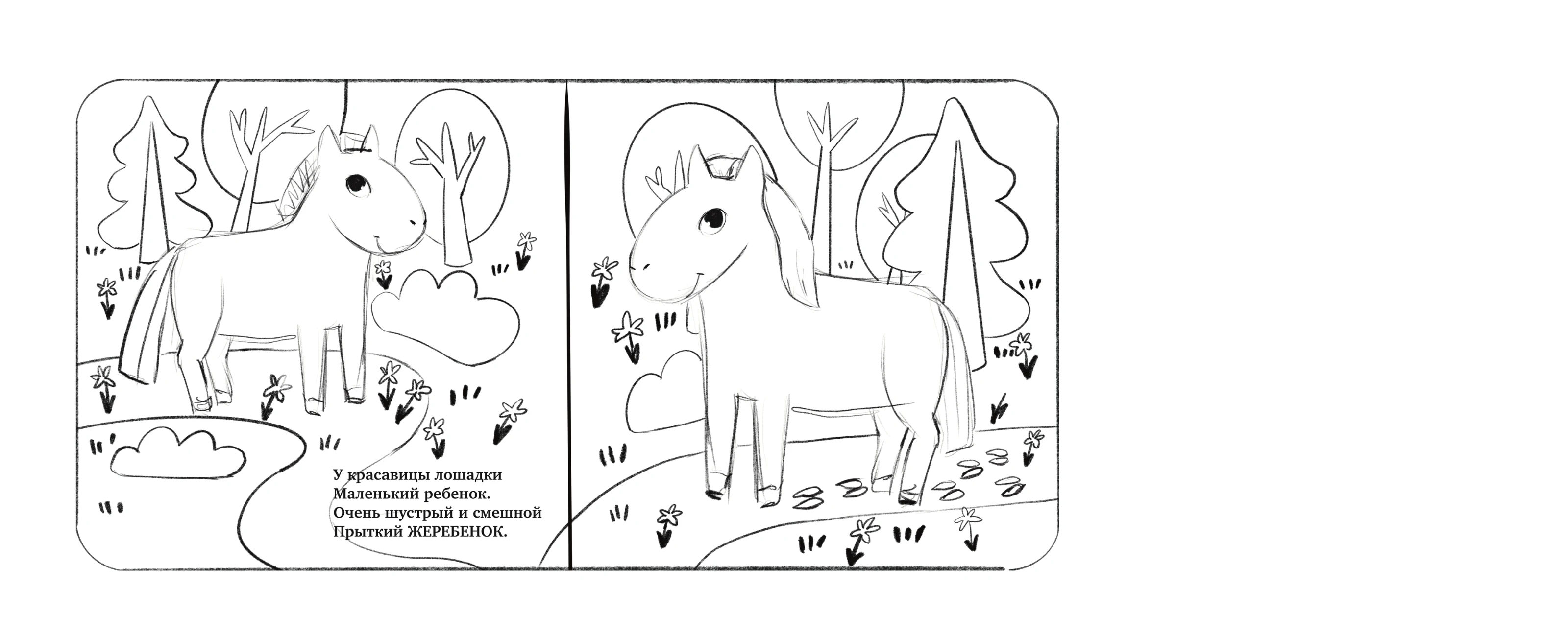 У красавицы лошадки
Маленький ребенок.
Очень шустрый и смешной
Прыткий ЖЕРЕБЕНОК.