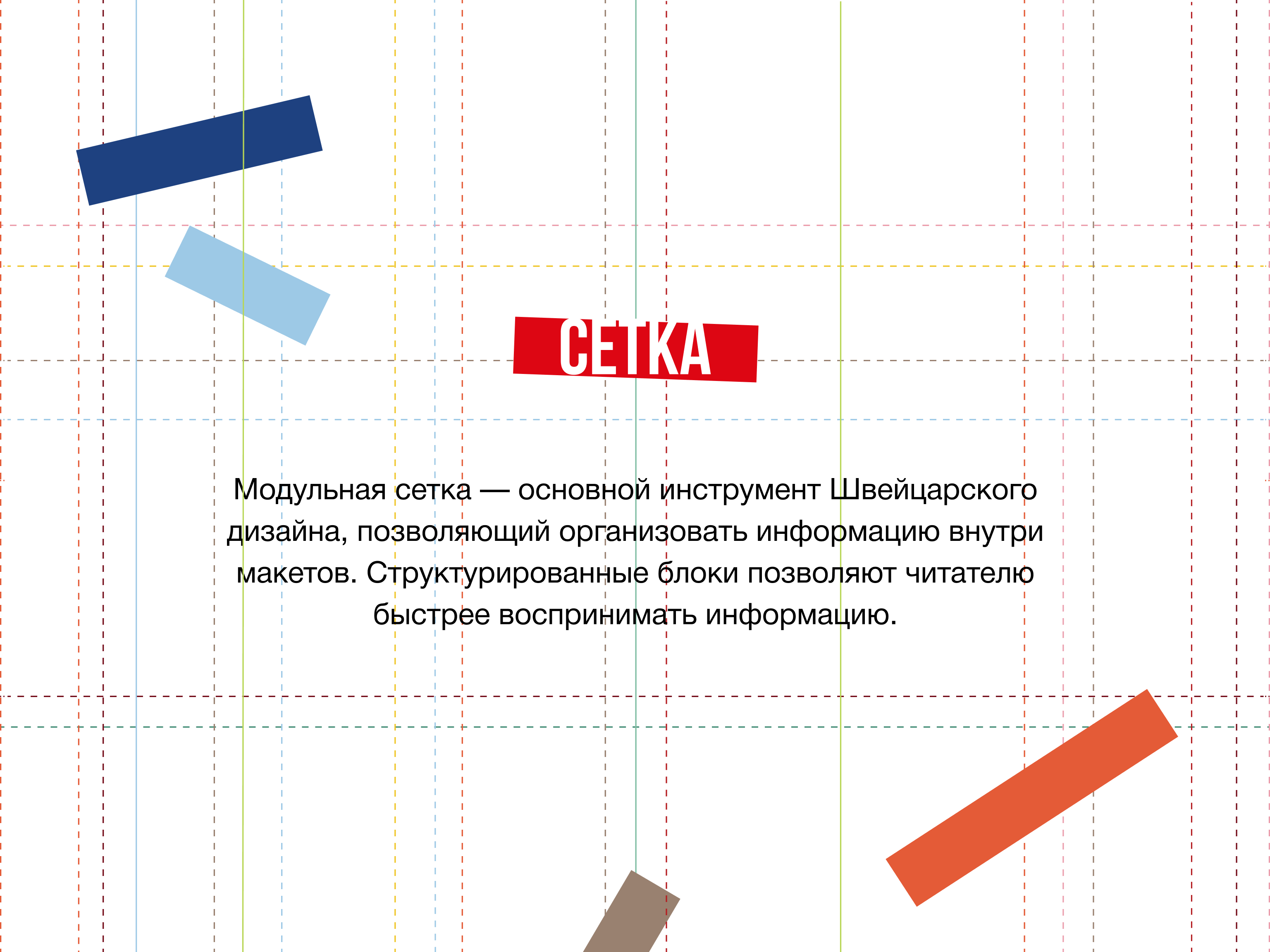 СЕТКА

Модульная сетка — основной инструмент Швейцарского дизайна, позволяющий организовать информацию внутри макетов. Структурированные блоки позволяют читателю быстрее воспринимать информацию.