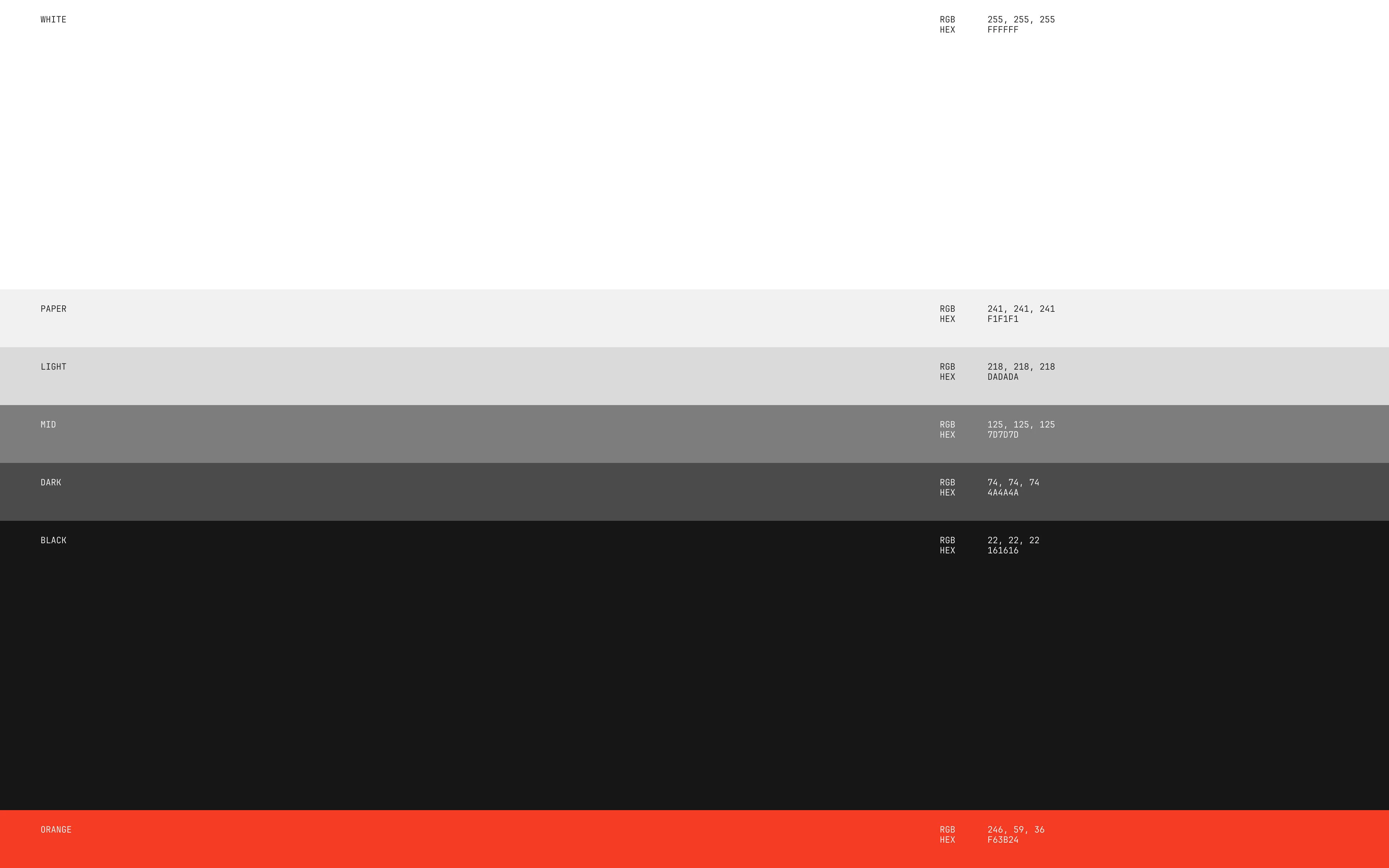 WHITE

RGB 255, 255, 255
HEX FFFFFF

PAPER

RGB 241, 241, 241
HEX F1F1F1

LIGHT

RGB 218, 218, 218
HEX DADADA

MID

RGB 125, 125, 125
HEX 7D7D7D

DARK

RGB 74, 74, 74
HEX 4A4A4A

BLACK

RGB 22, 22, 22
HEX 161616

ORANGE

RGB 246, 59, 36
HEX F63B24