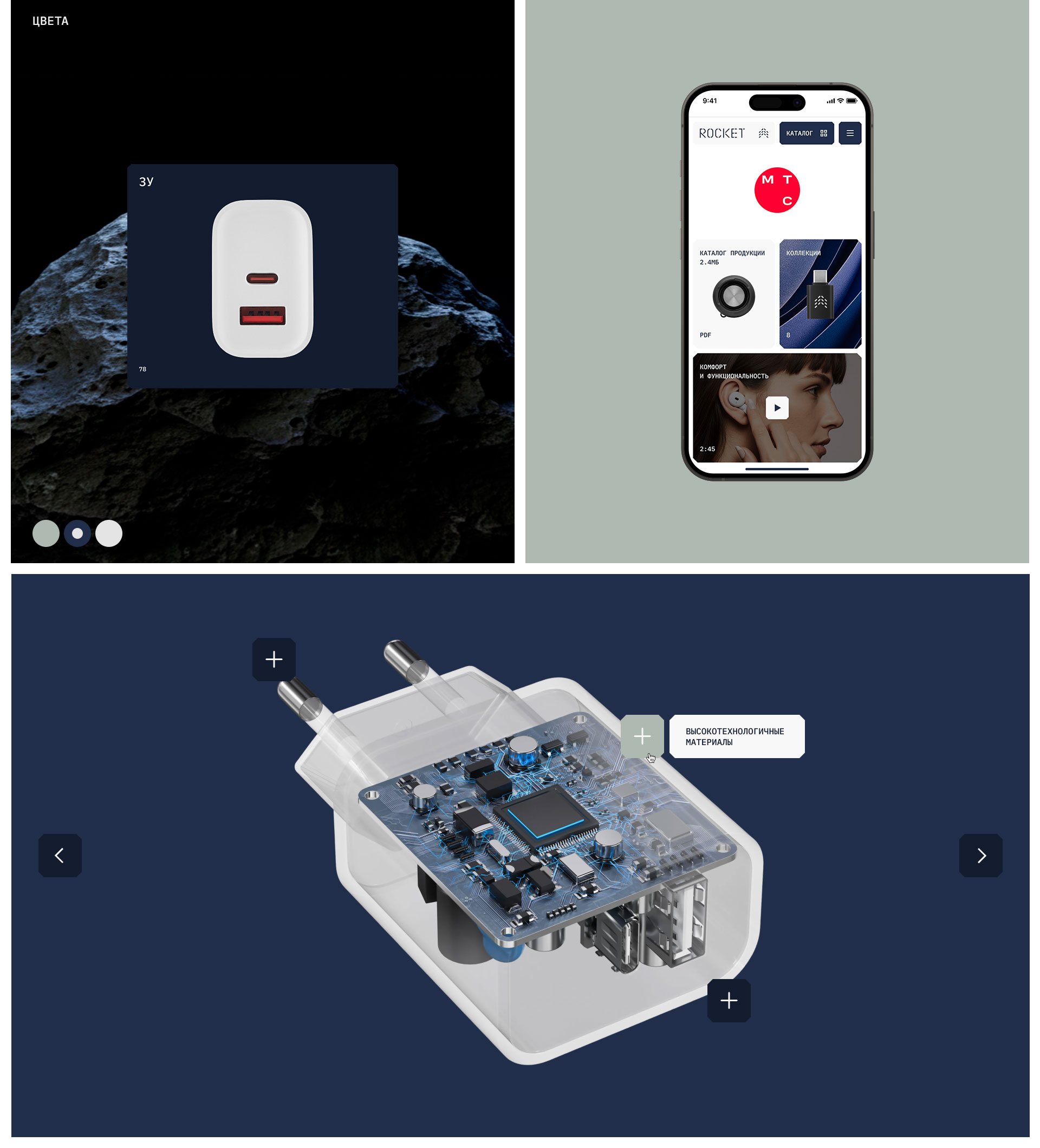 ЦВЕТА

ЗУ

78

9:41

ROCKET

КАТАЛОГ

М Т С

КАТАЛОГ ПРОДУКЦИИ 2.4МБ

PDF

КОЛЛЕКЦИИ

8

КОМФОРТ И ФУНКЦИОНАЛЬНОСТЬ

2:45

ВЫСОКОТЕХНОЛОГИЧНЫЕ МАТЕРИАЛЫ